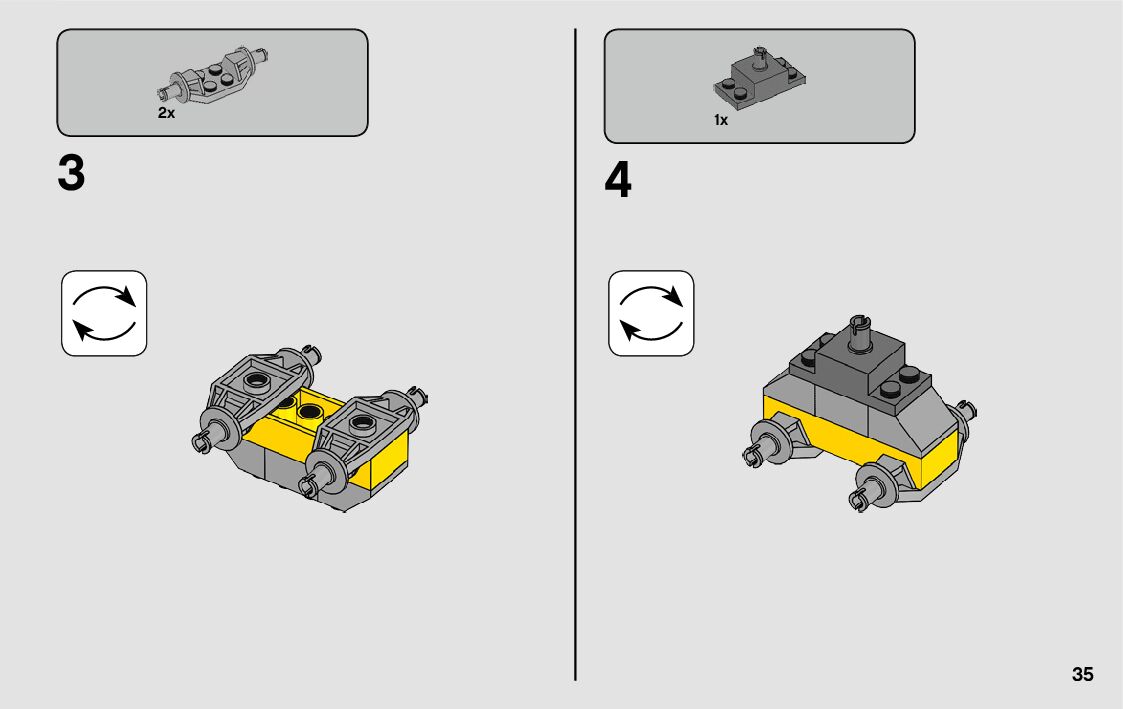 2x

3

1x

4

35