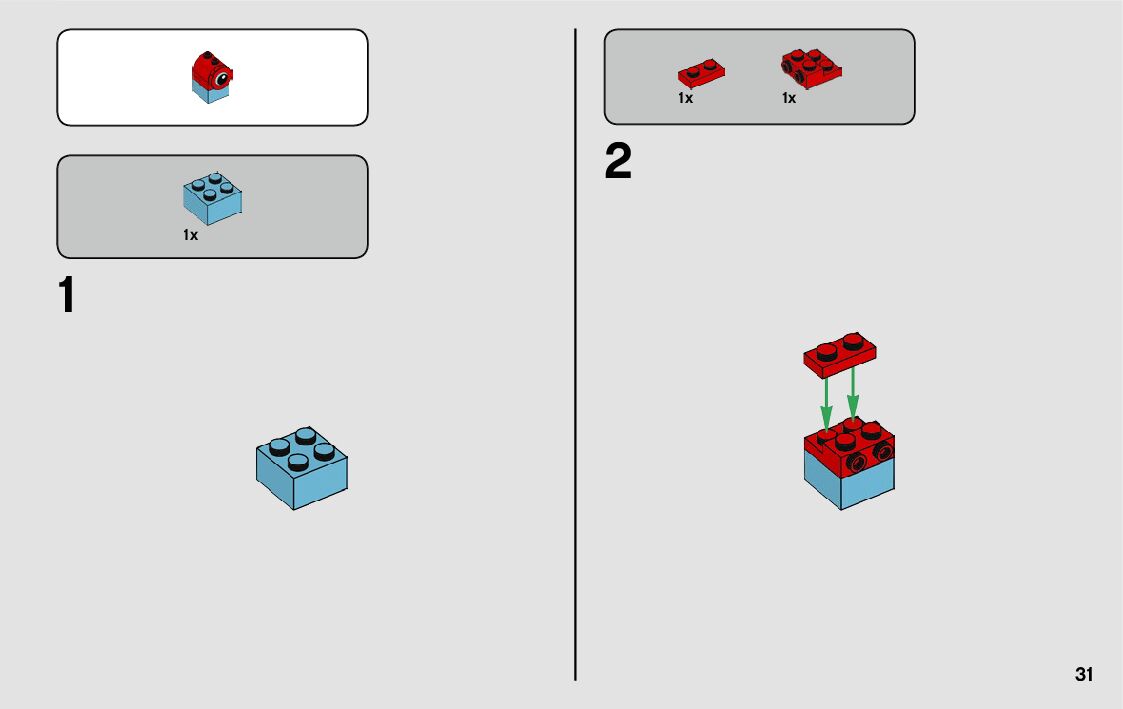 1x

1

1x 1x

2

31