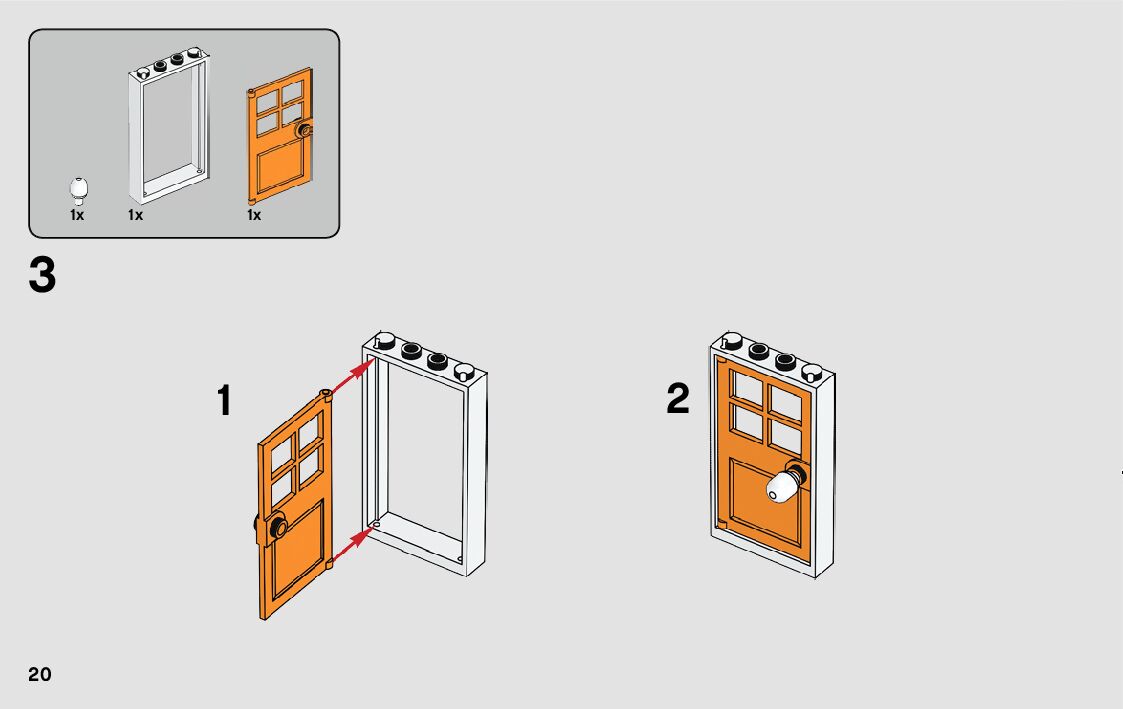 1x 1x 1x

3

1

2

20