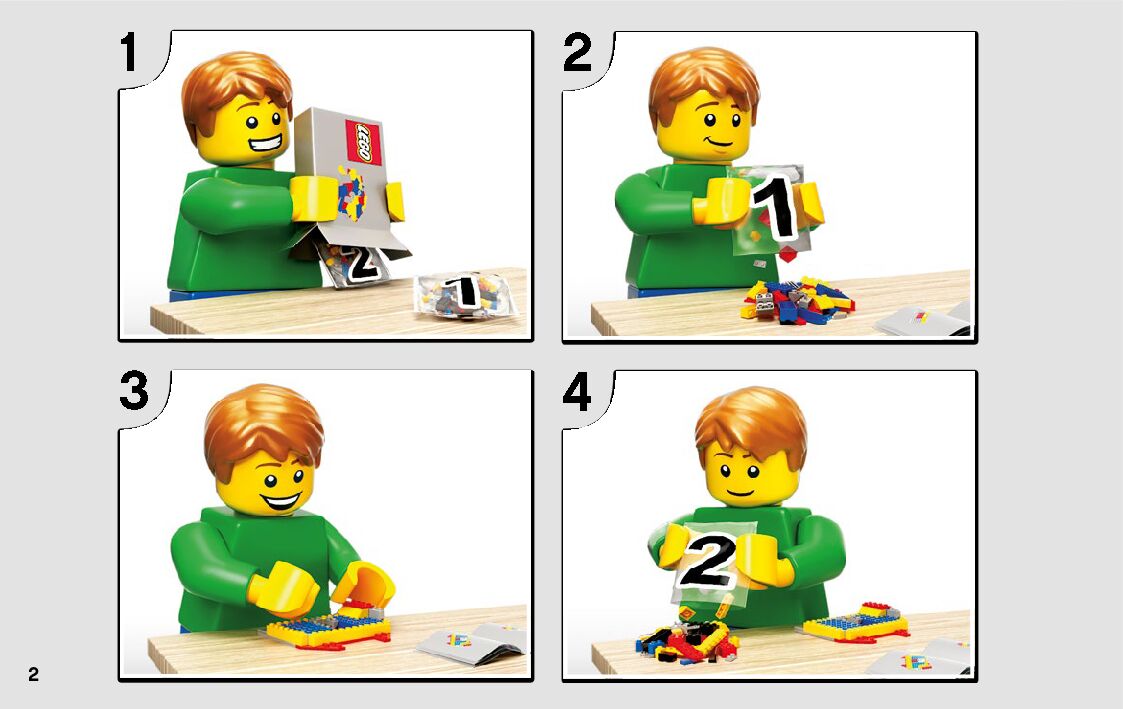 1

LEGO

2

1

2

1

3

4

2

2