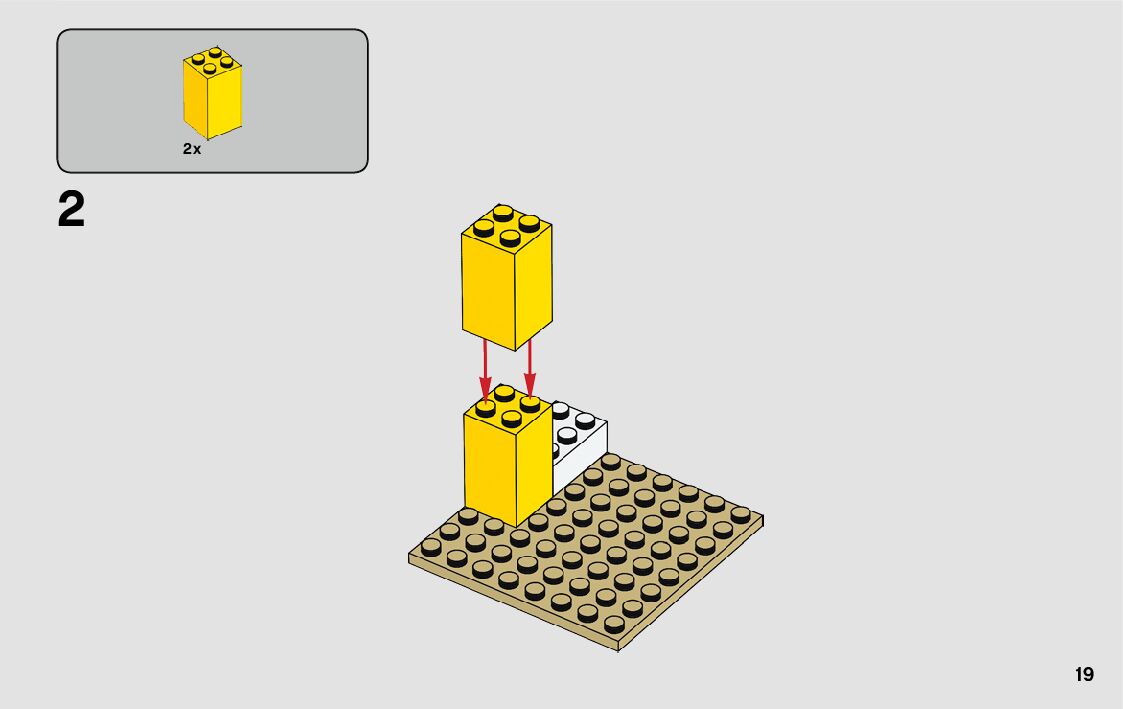 2x

2

19