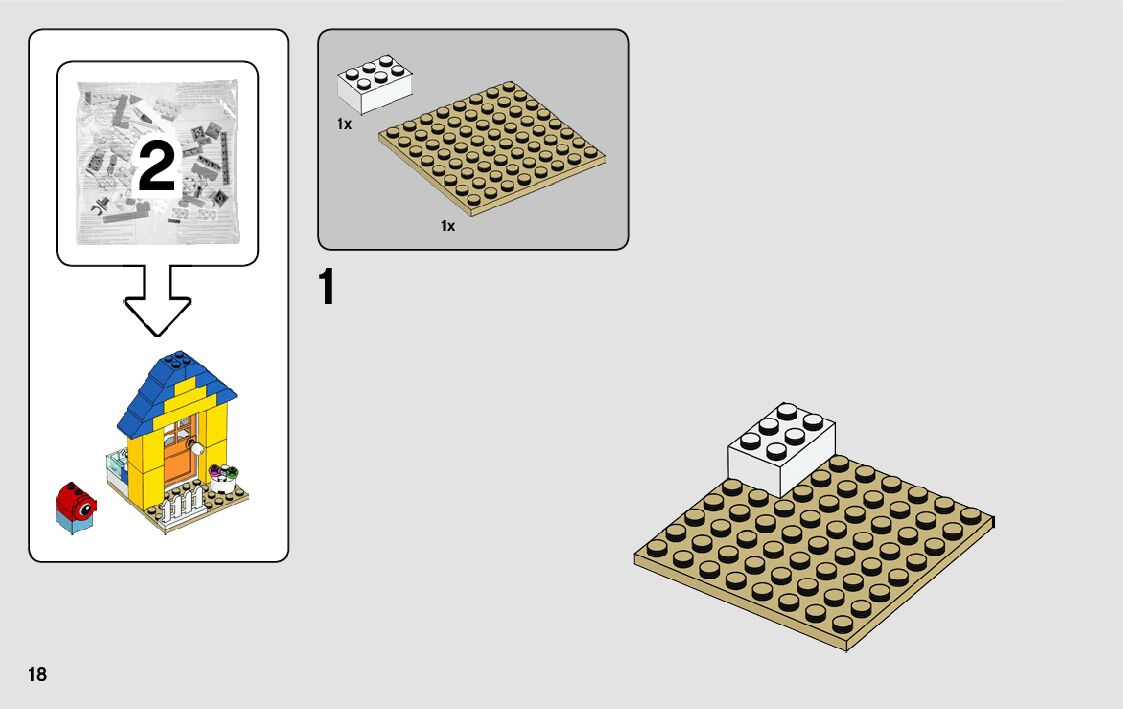 2

1x

1x

1

18