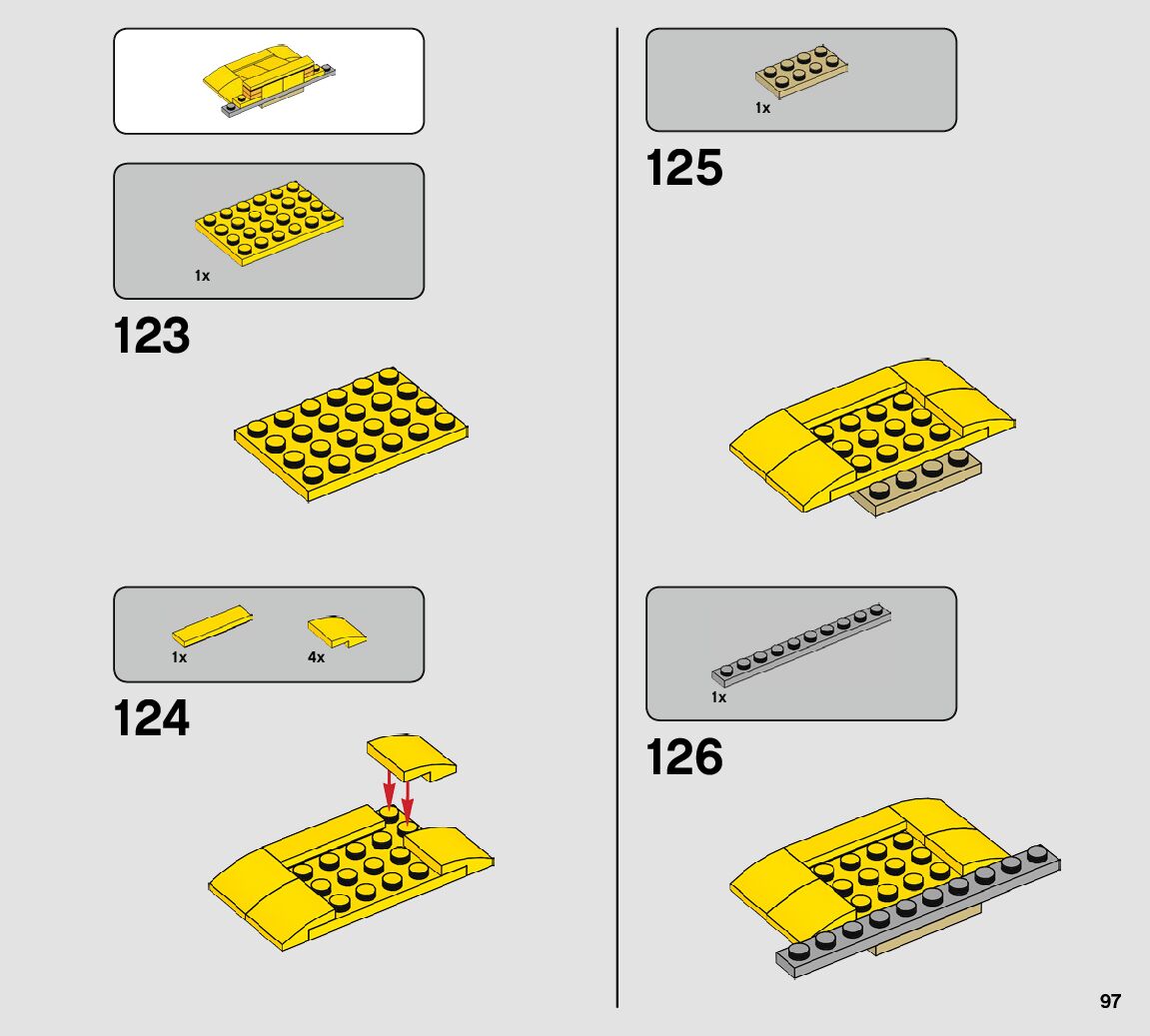 1x

123

1x

4x

124

1x

125

1x

126

97