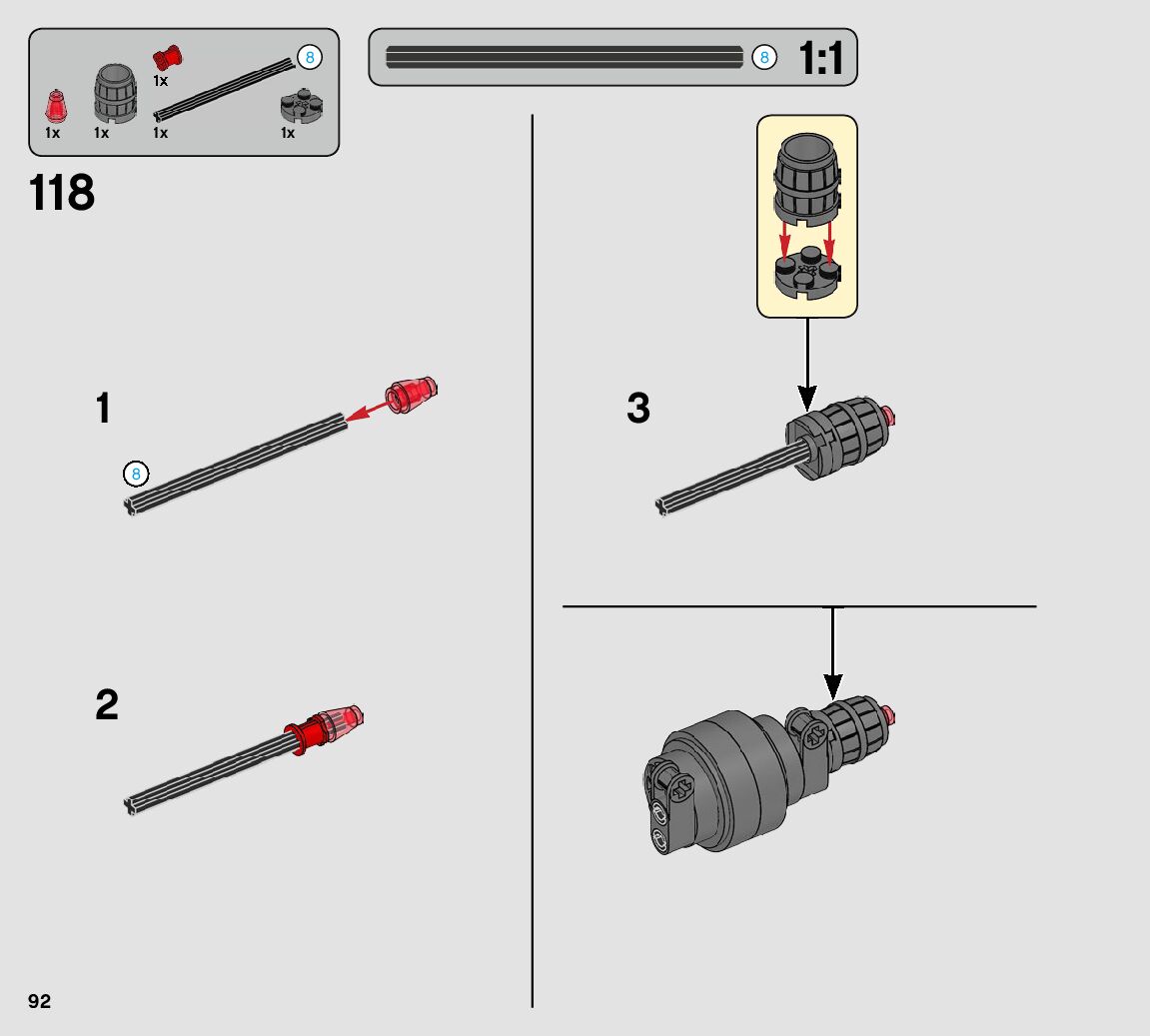 1x 8

1x 1x 1x 1x

8 1:1

118

1

8

2

3

92