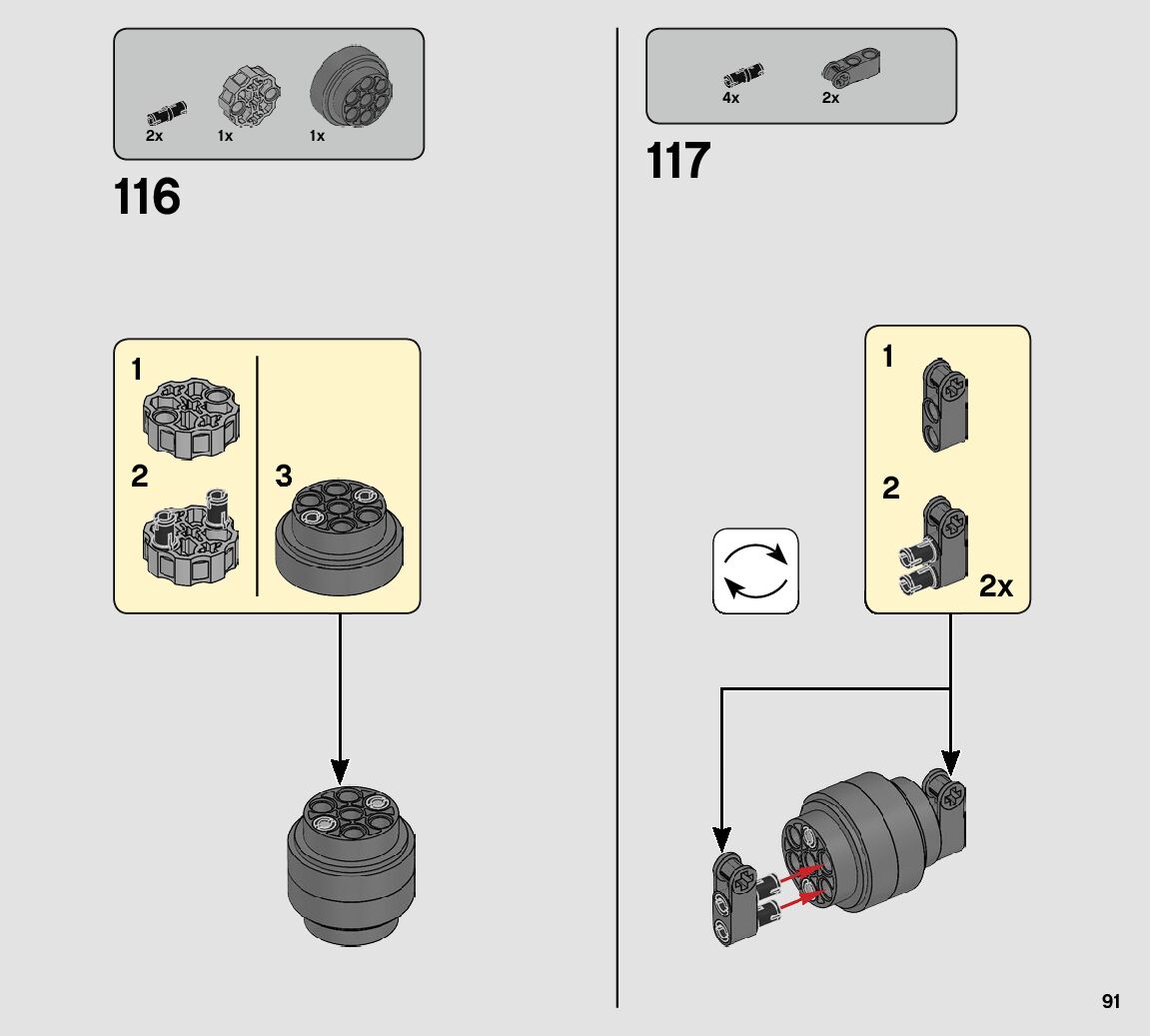 2x 1x 1x

116

1

2

3

4x 2x

117

1

2

2x

91