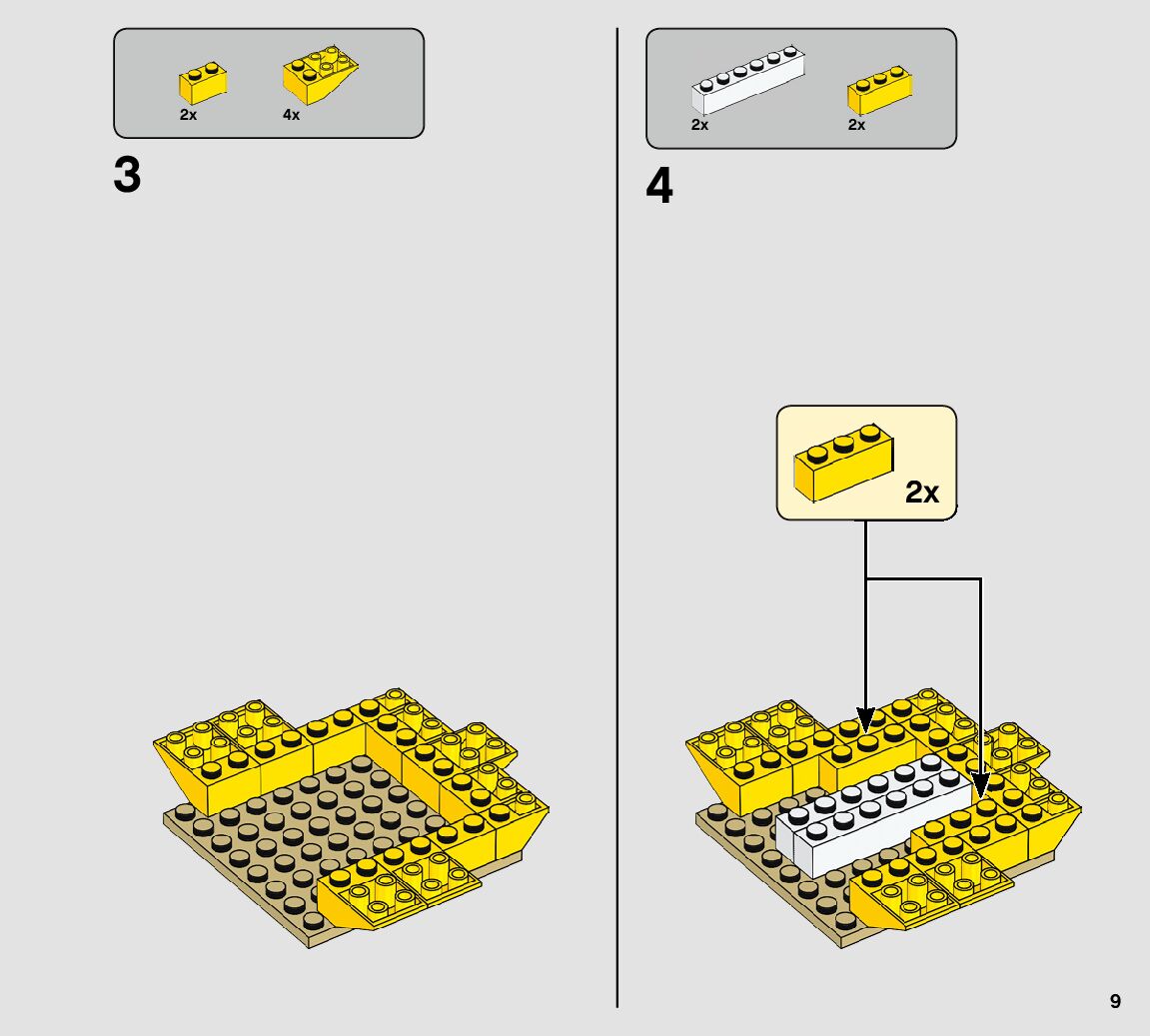 2x 4x

3

2x 2x

4

2x

9