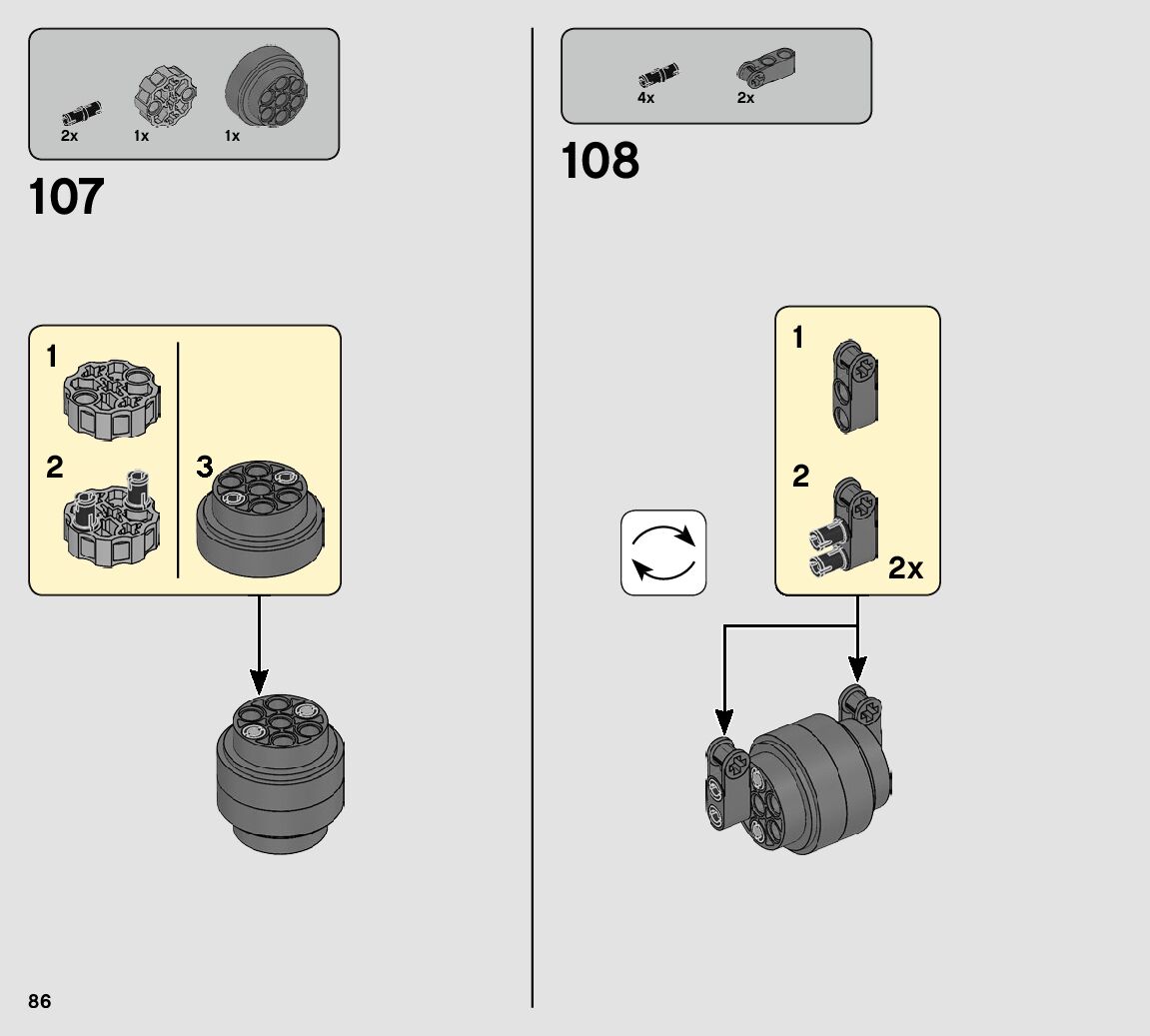 2x 1x 1x

107

1

2

3

86

4x 2x

108

1

2

2x