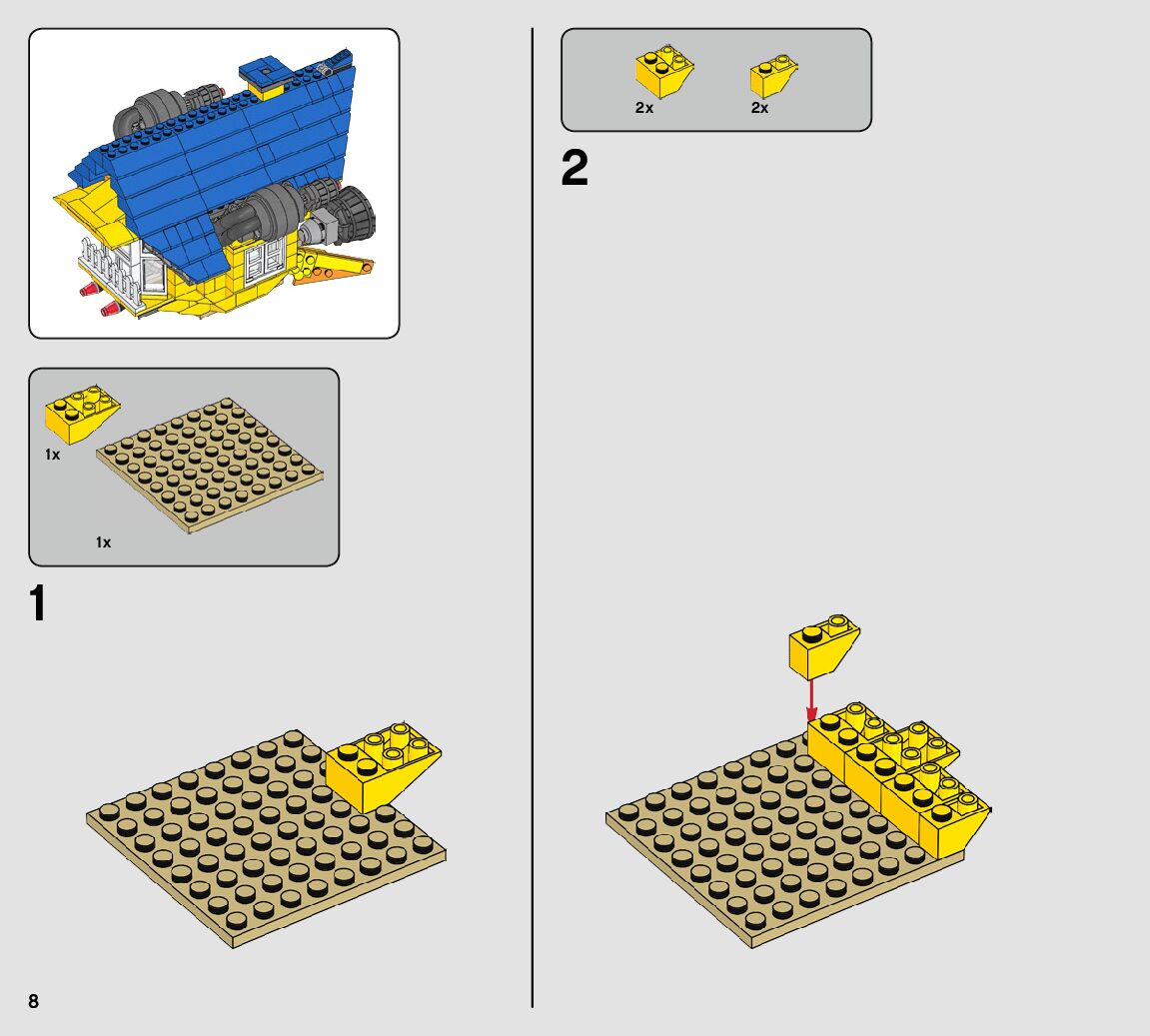 1x

1x

1

2x

2x

2

8