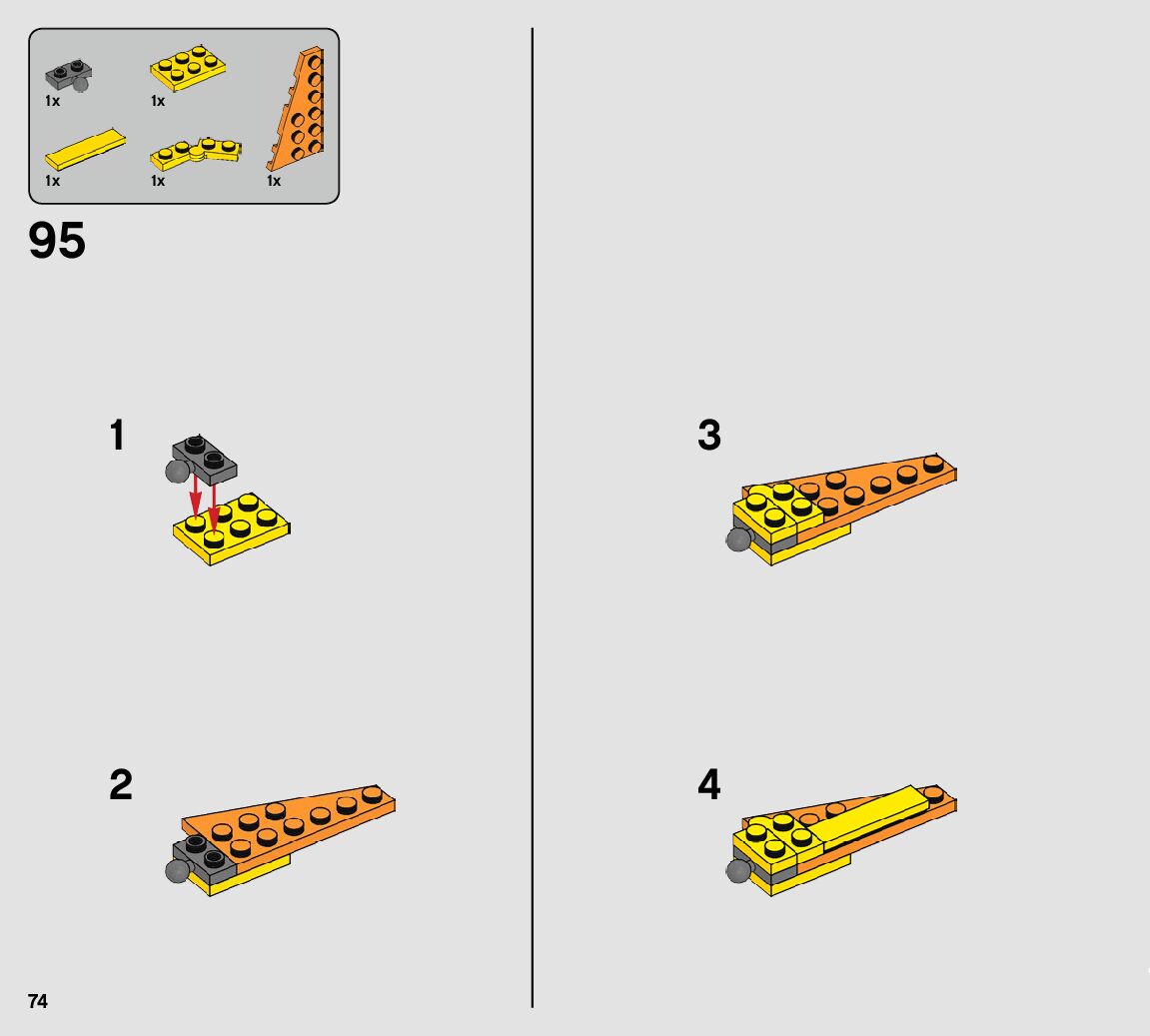 1x
1x
1x
1x
1x

95

1

2

3

4

74