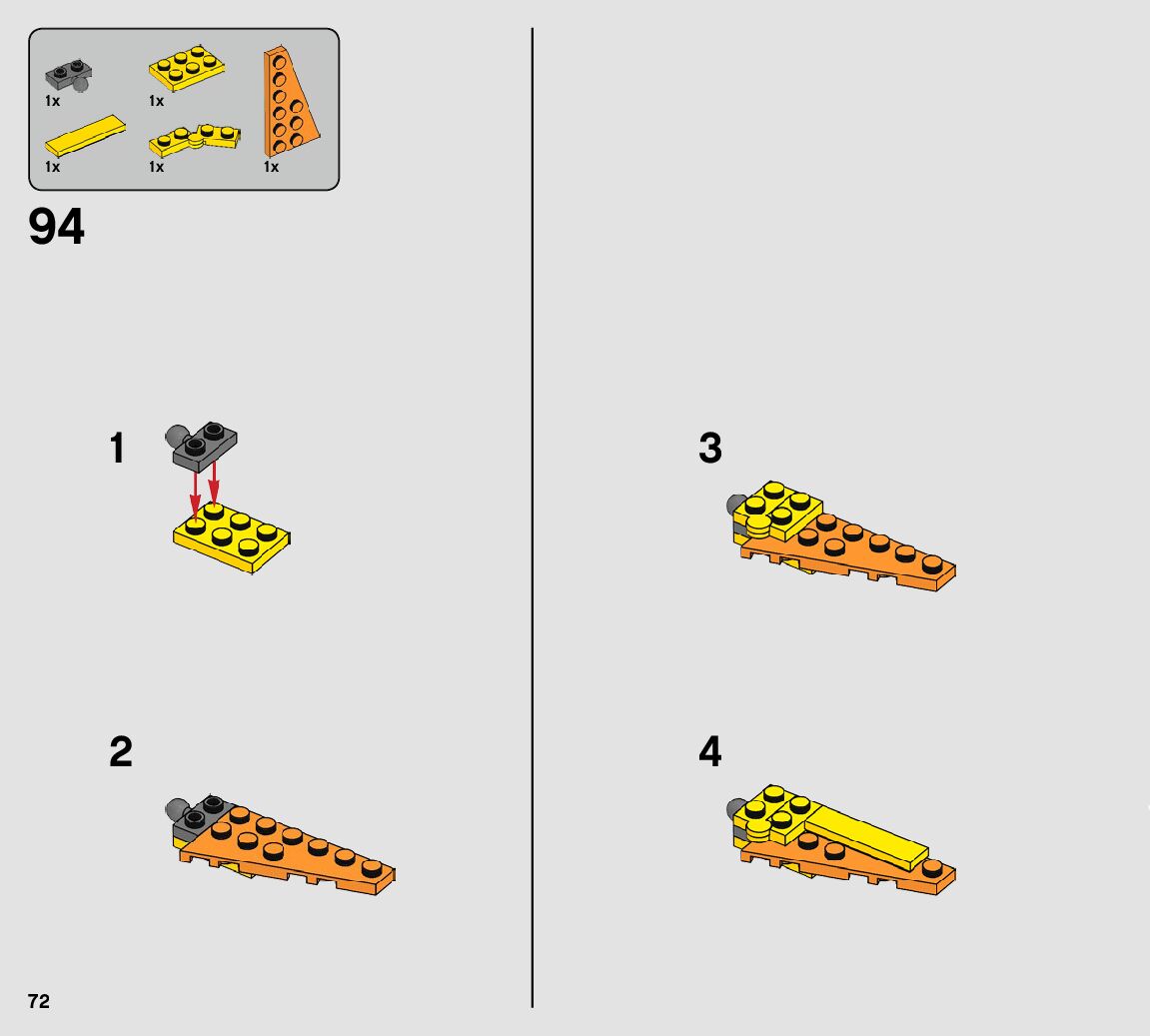 1x
1x
1x
1x
1x

94

1

2

3

4

72