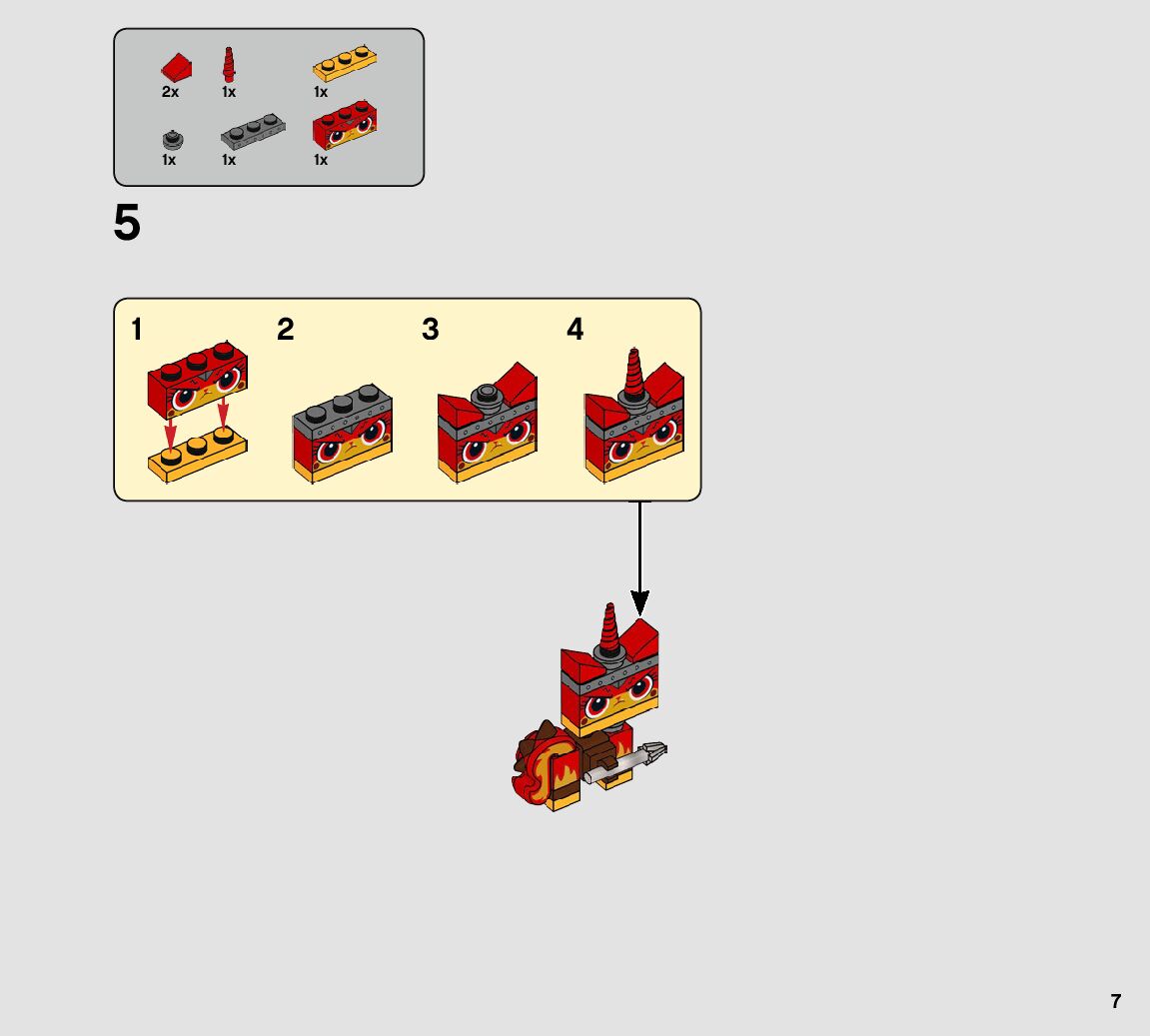 2x 1x 1x

1x 1x 1x

5

1 2 3 4

7