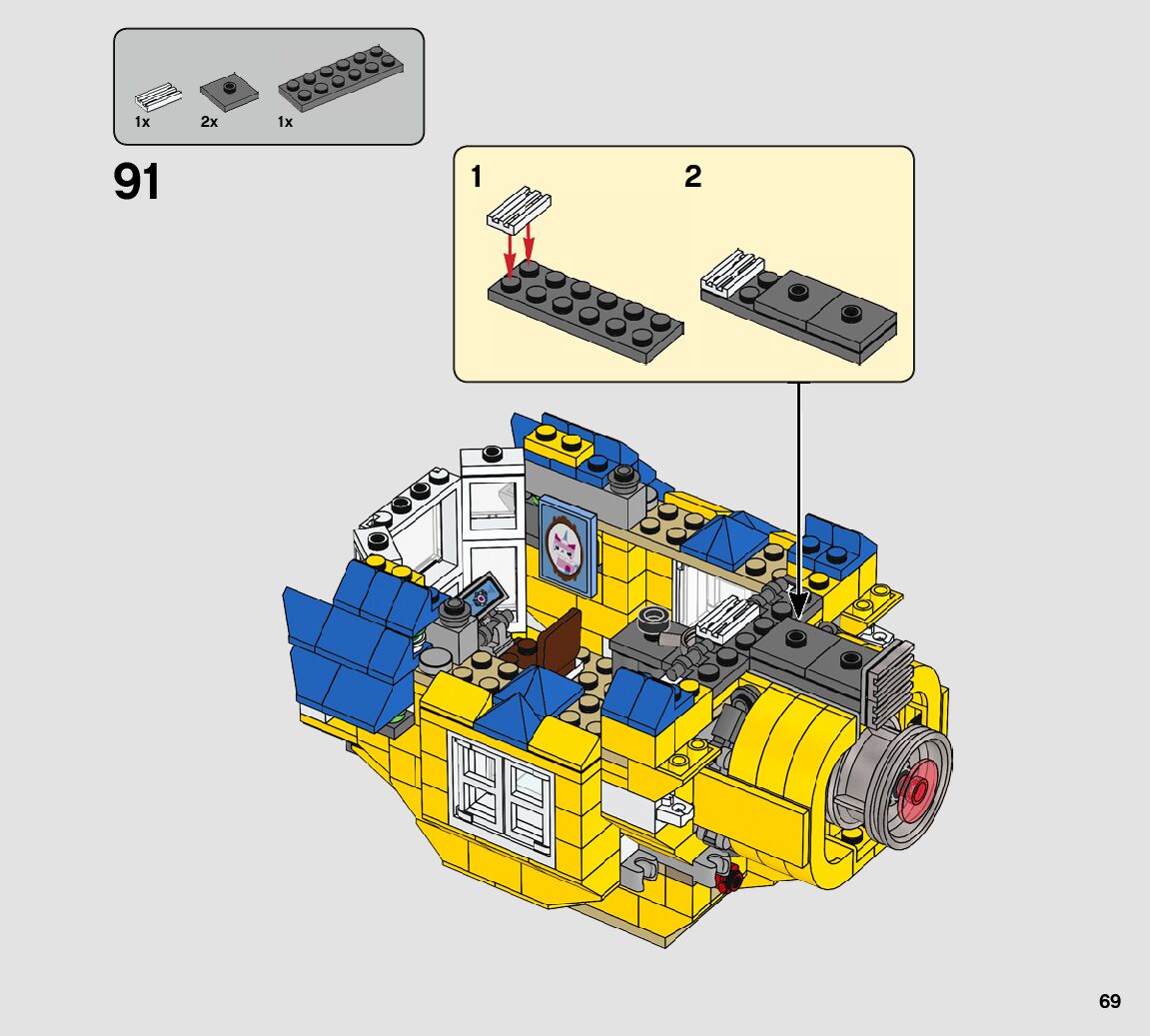 1x
2x
1x

91

1

2

69