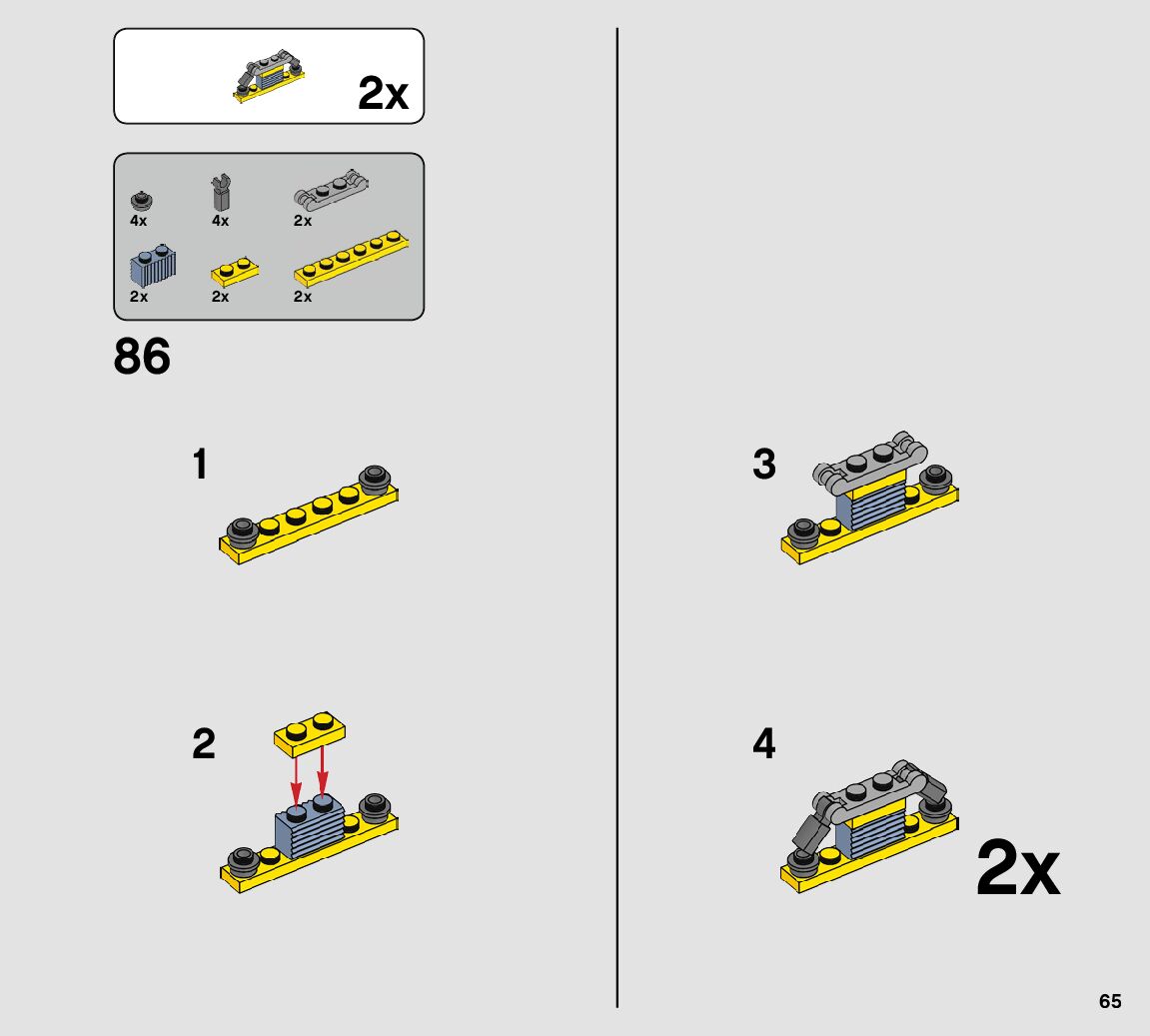 2x

4x 4x 2x

2x 2x 2x

86

1

2

3

4

2x

65