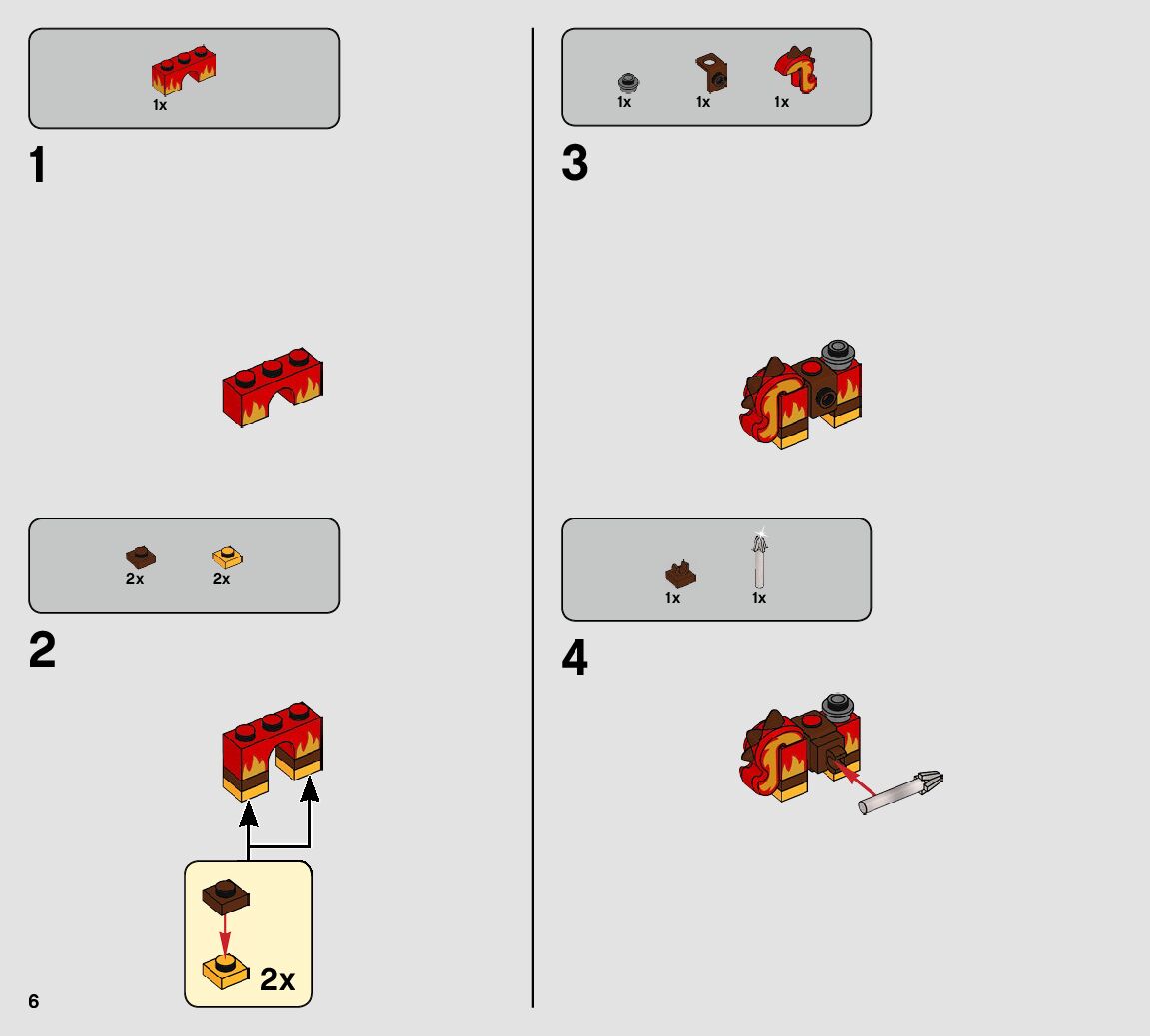 1x

1

2x 2x

2

2x

6

1x 1x 1x

3

1x 1x

4