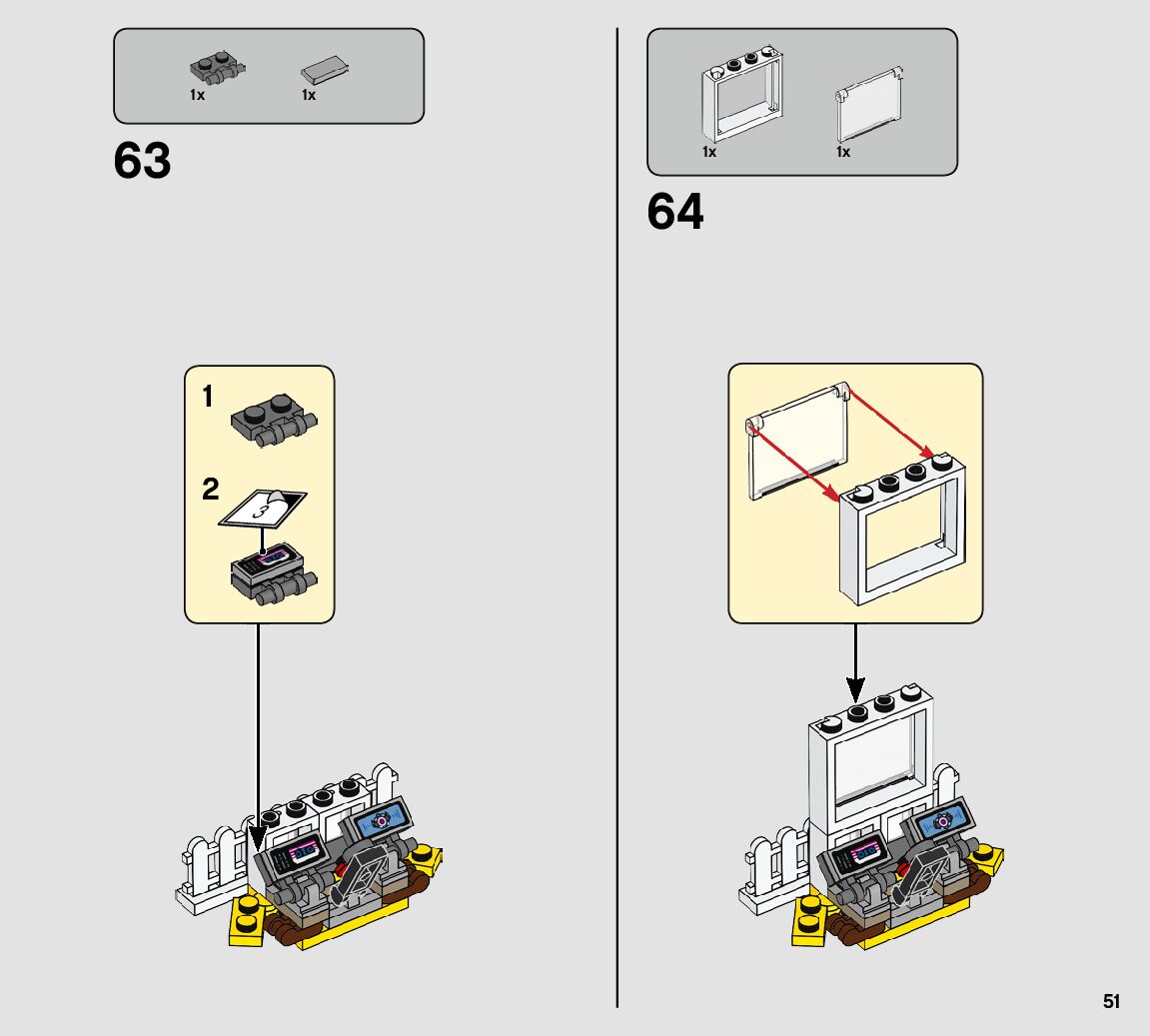 1x 1x

63

1

2

3

1x 1x

64

51