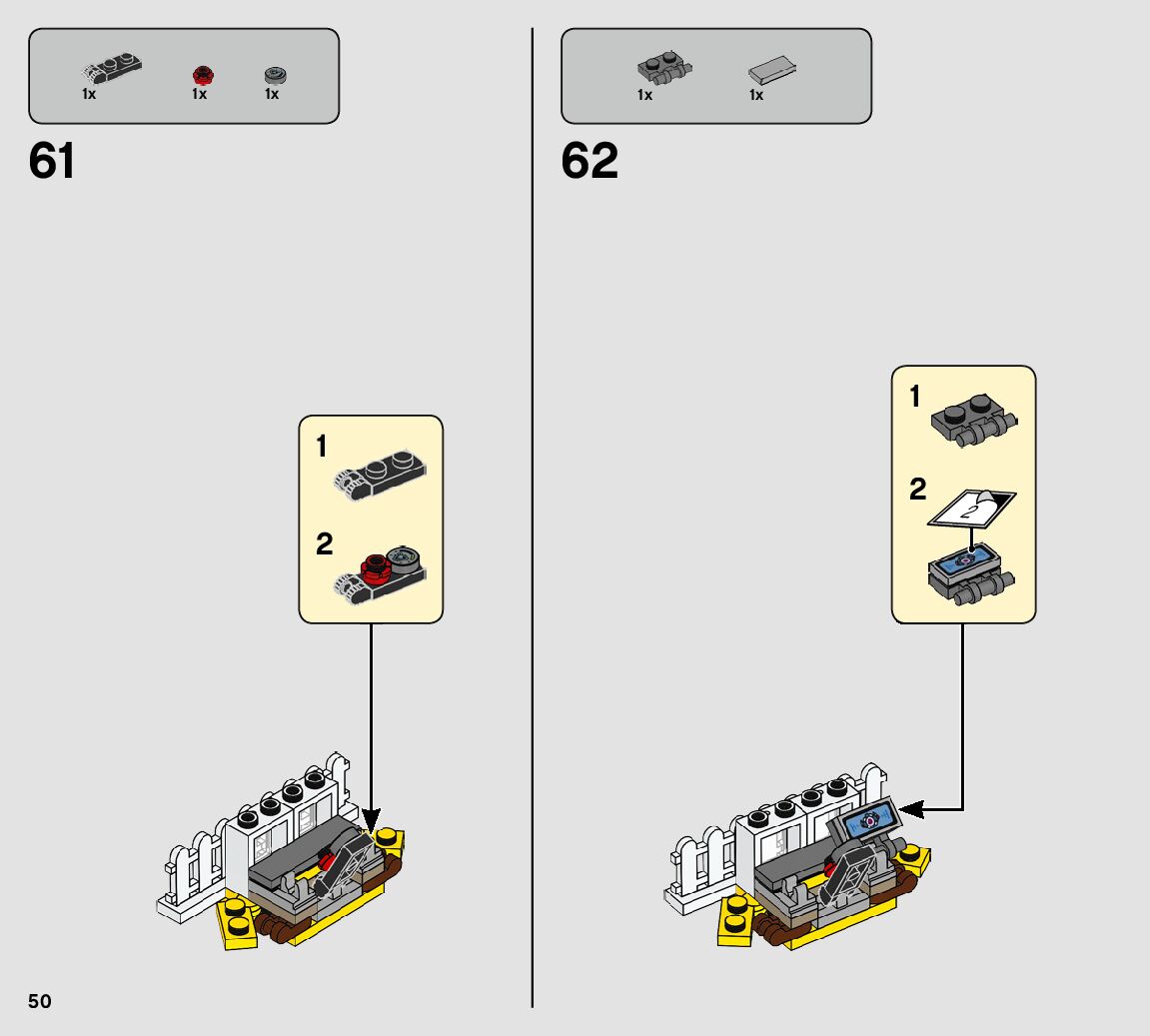 1x 1x 1x

61

1

2

1x 1x

62

1

2

2

50