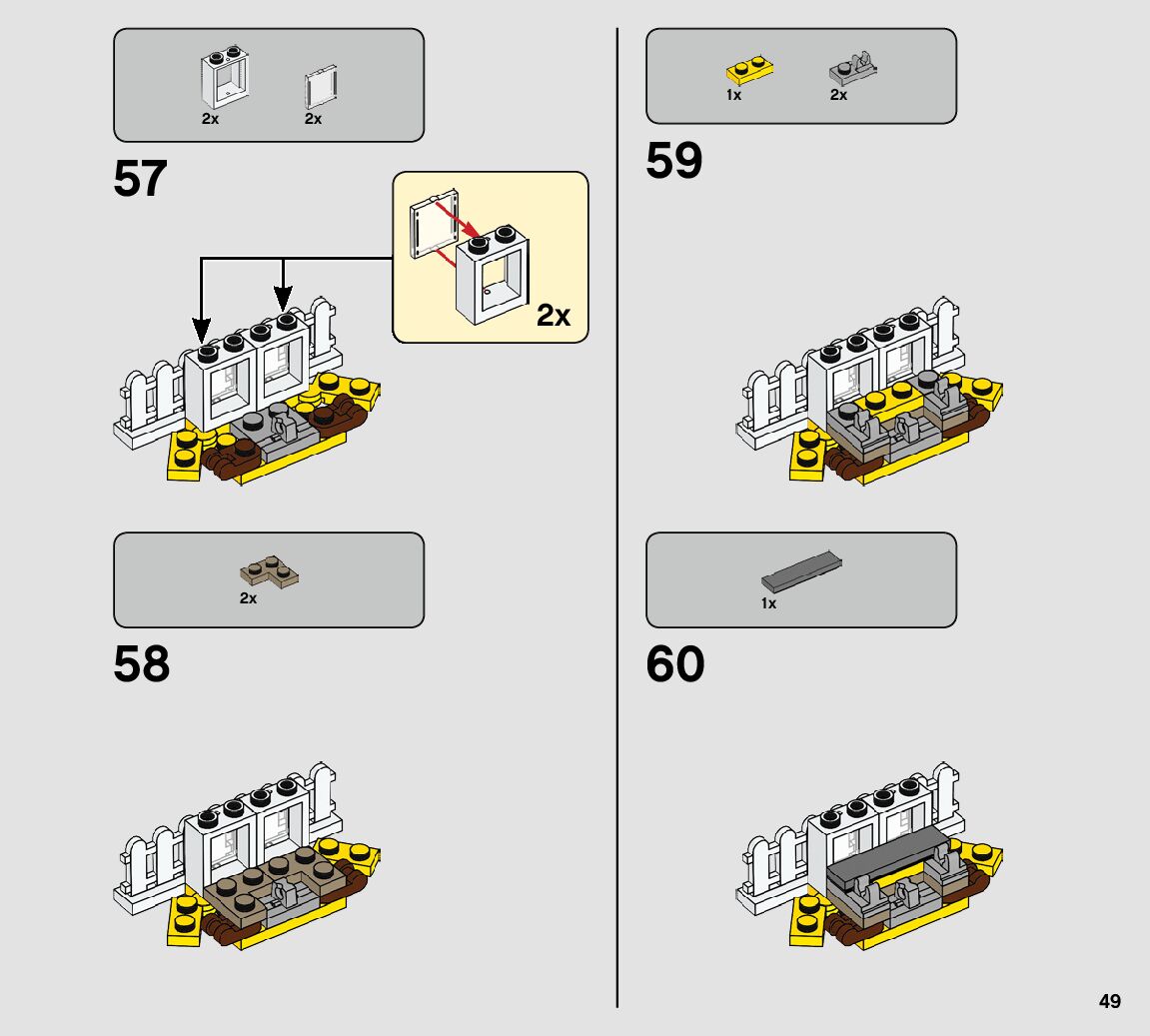 2x 2x

57

2x

2x

58

1x 2x

59

1x

60

49