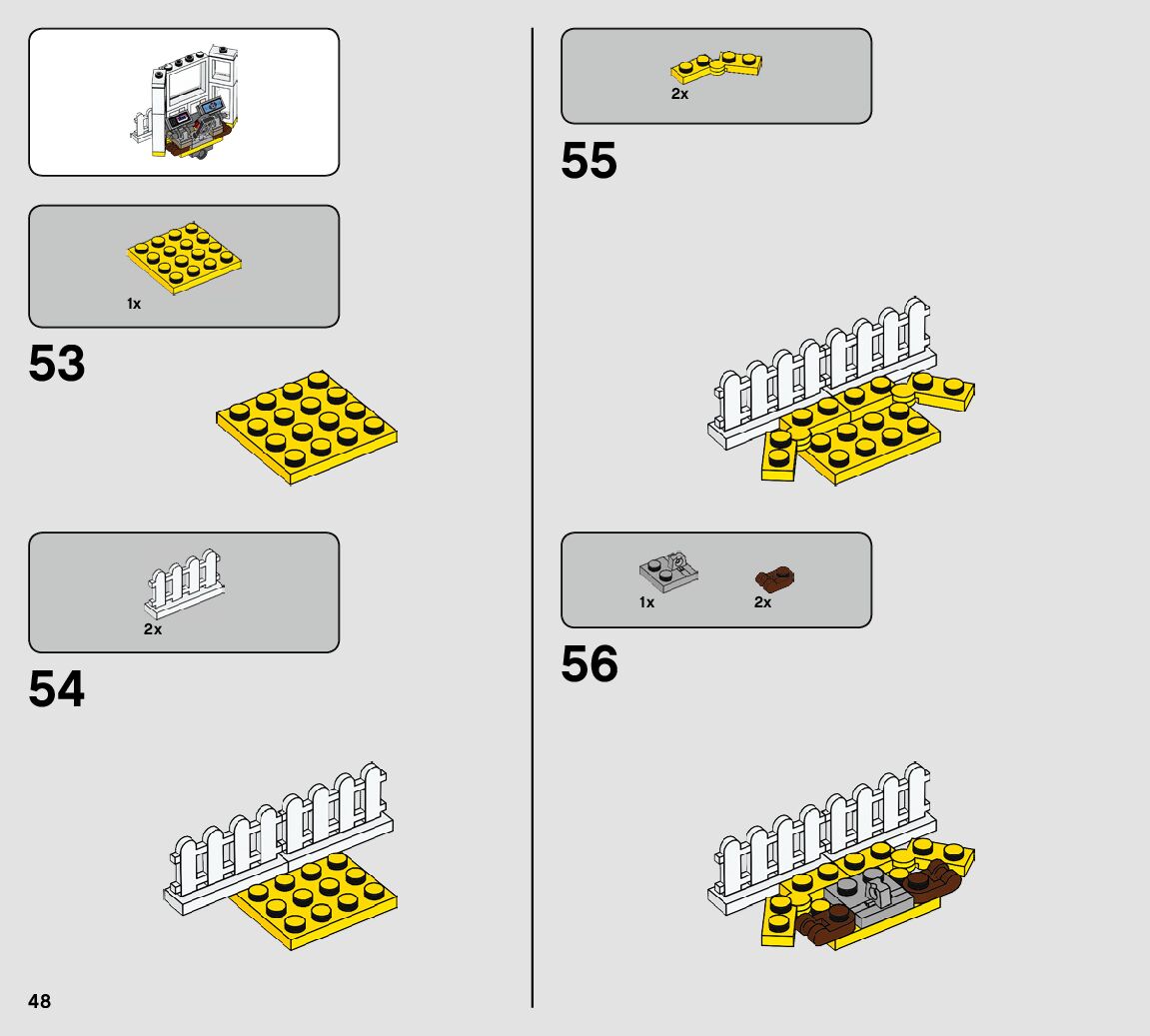 1x

53

2x

54

48

2x

55

1x 2x

56