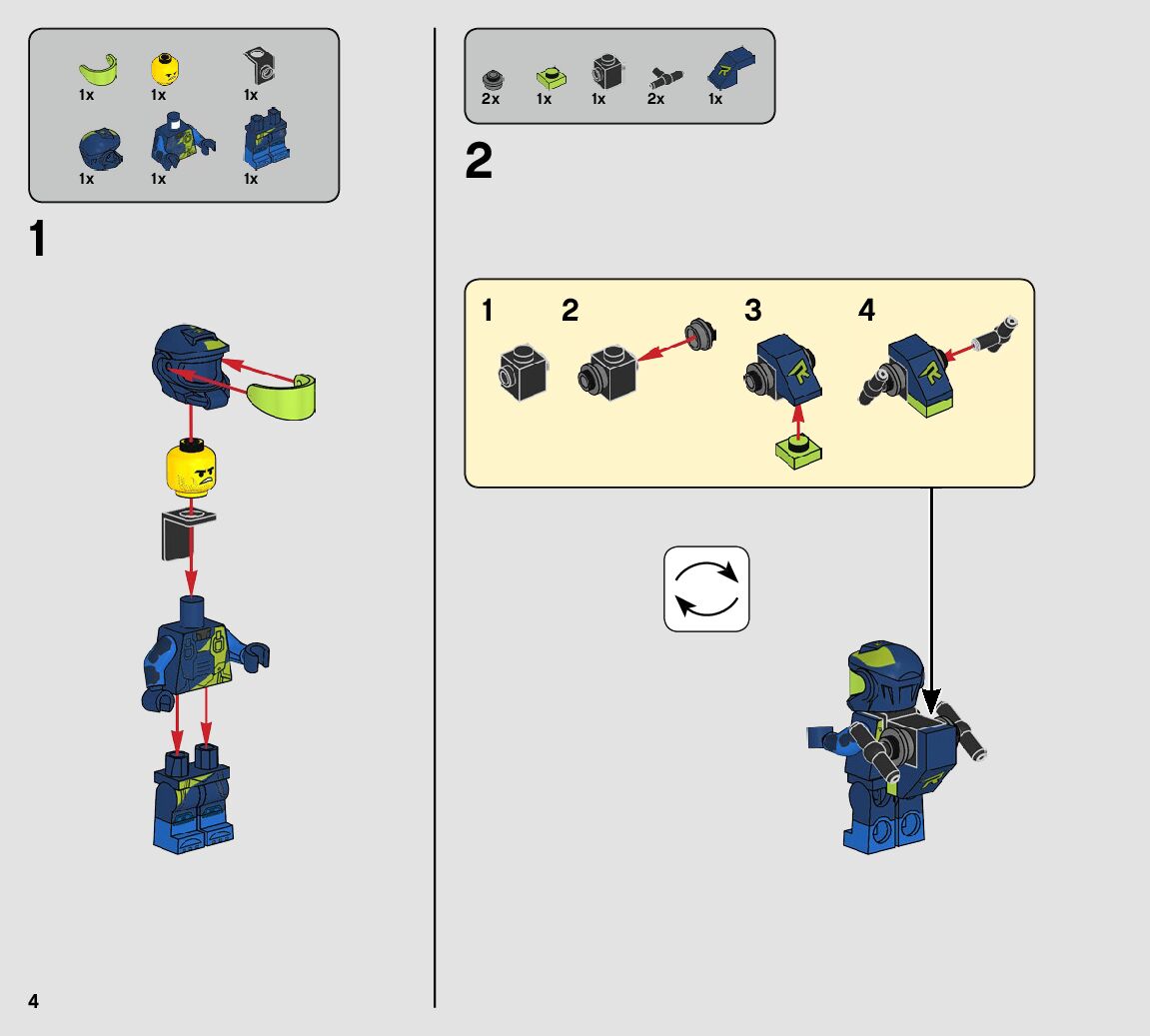 1x 1x 1x
1x 1x 1x

1

2x 1x 1x 2x 1x

2

1 2 3 4

4