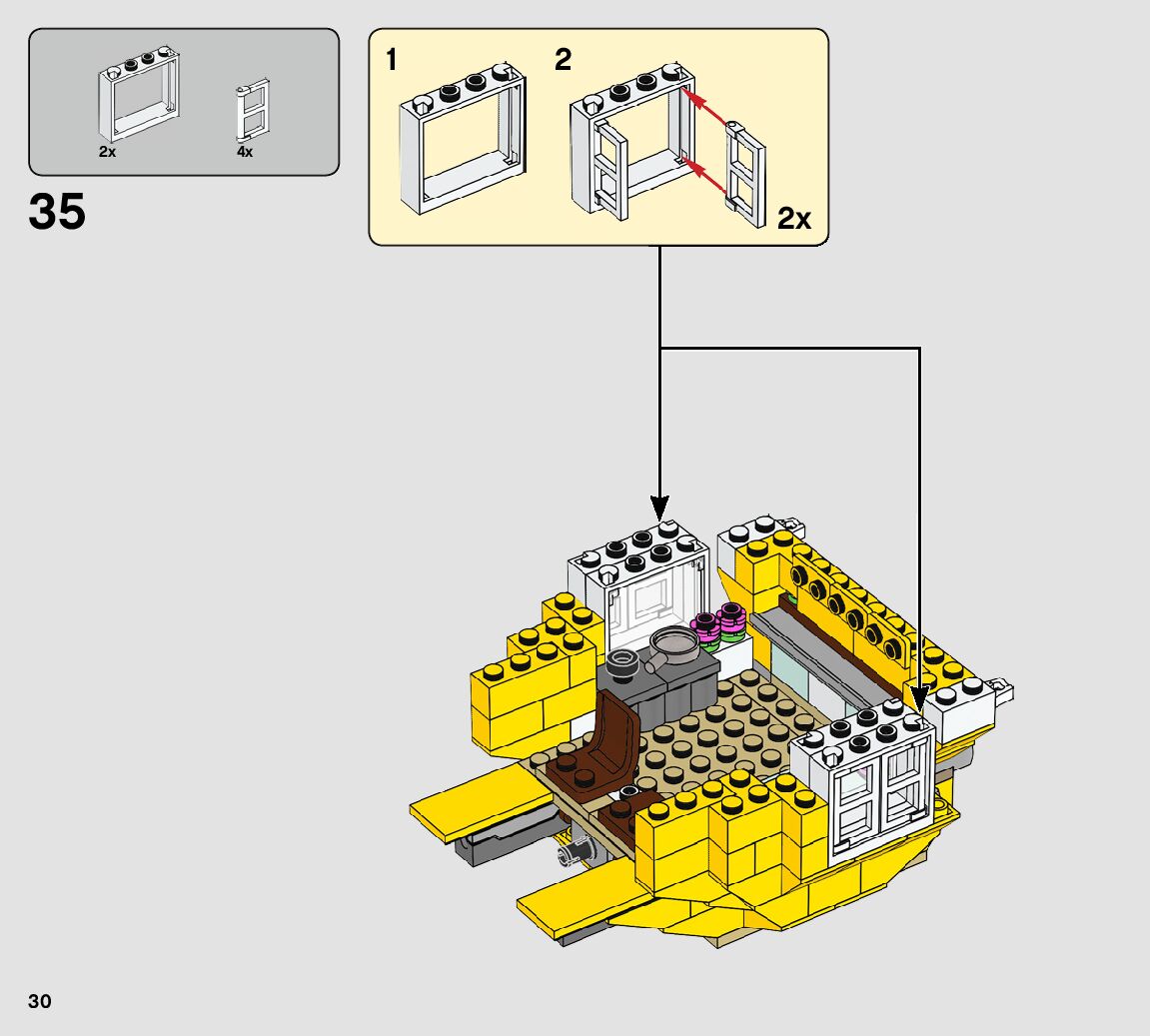 2x
4x
35
1
2
2x
30