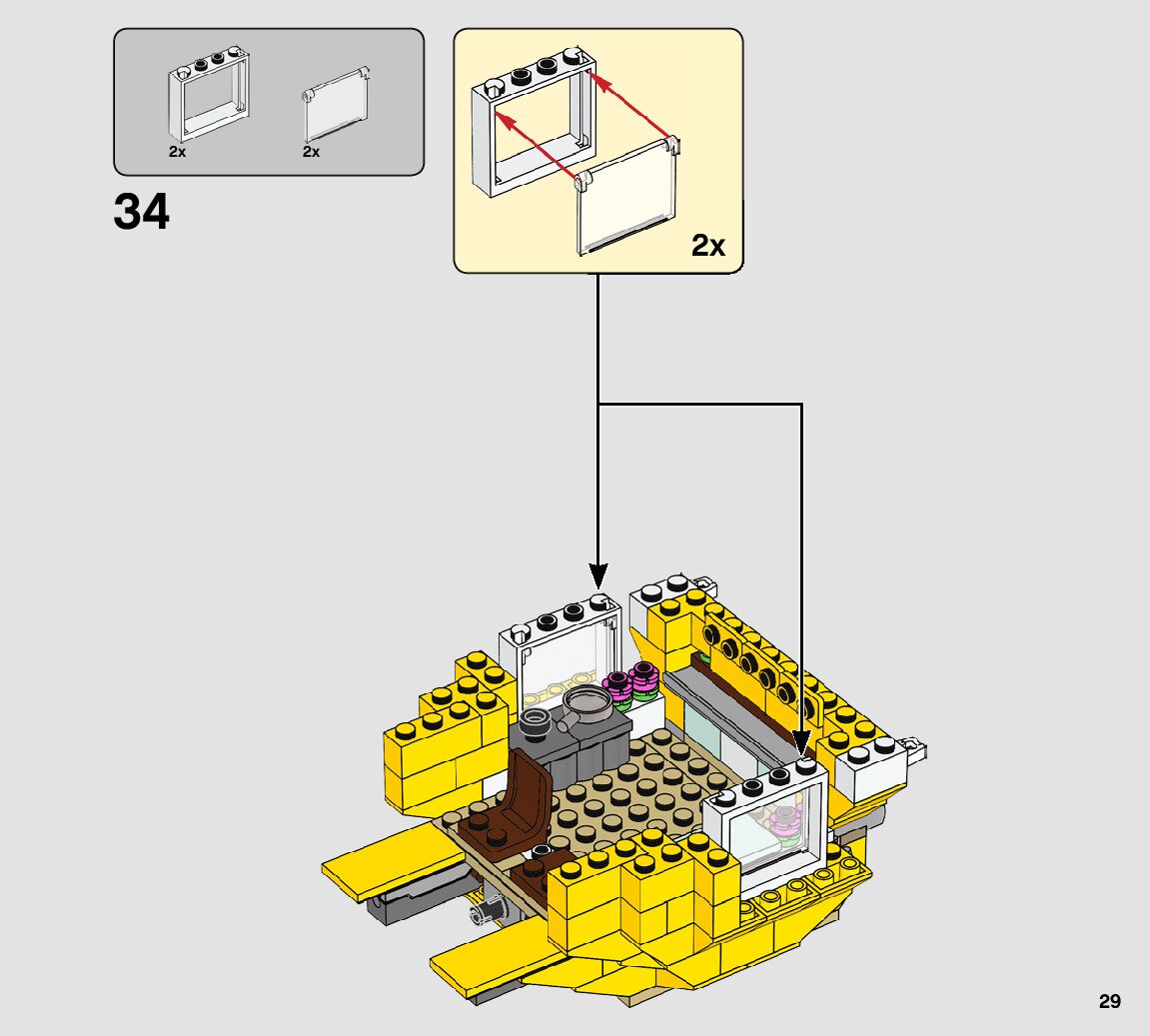 2x
2x

34

2x

29