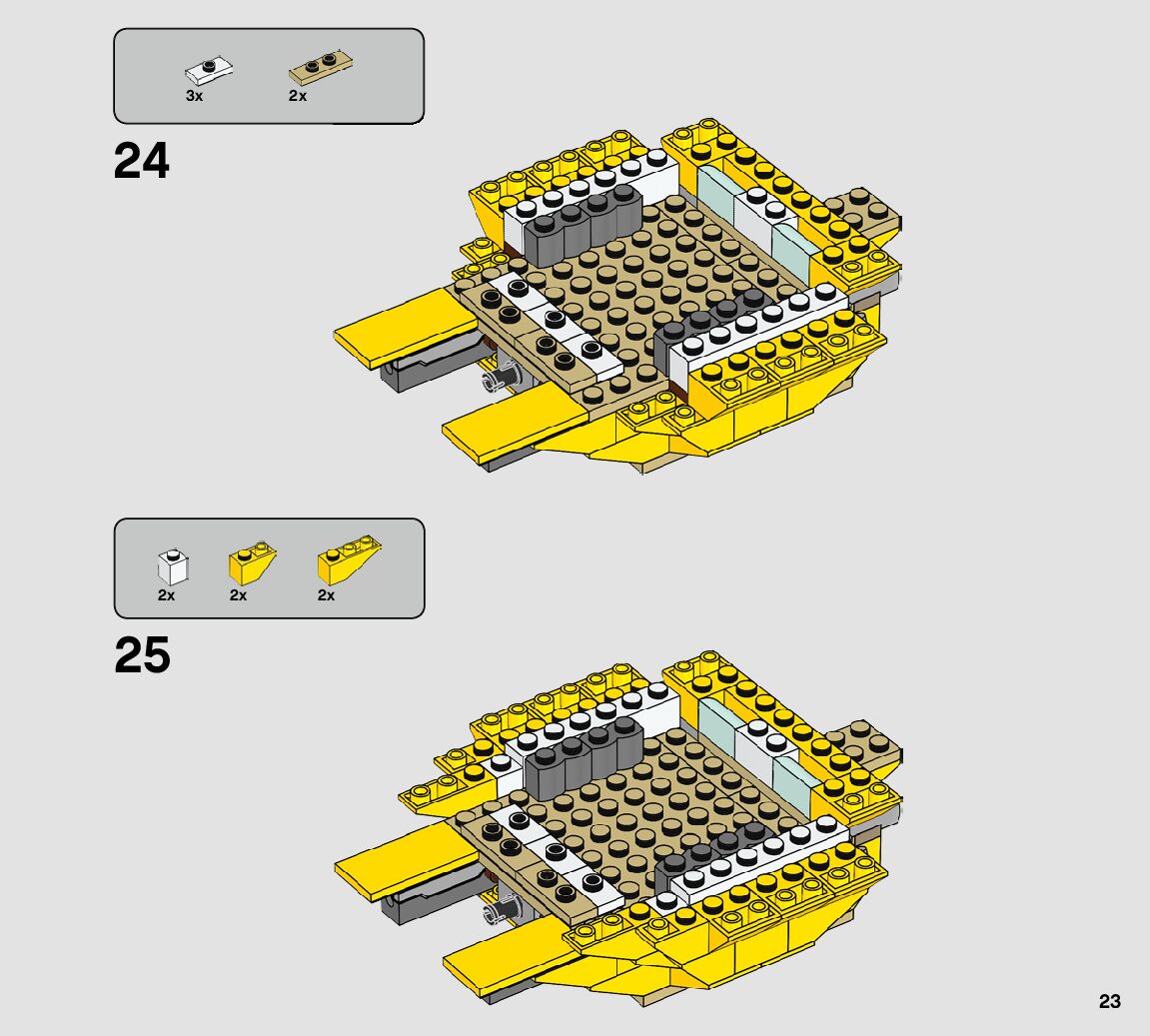 3x 2x

24

2x 2x 2x

25

23