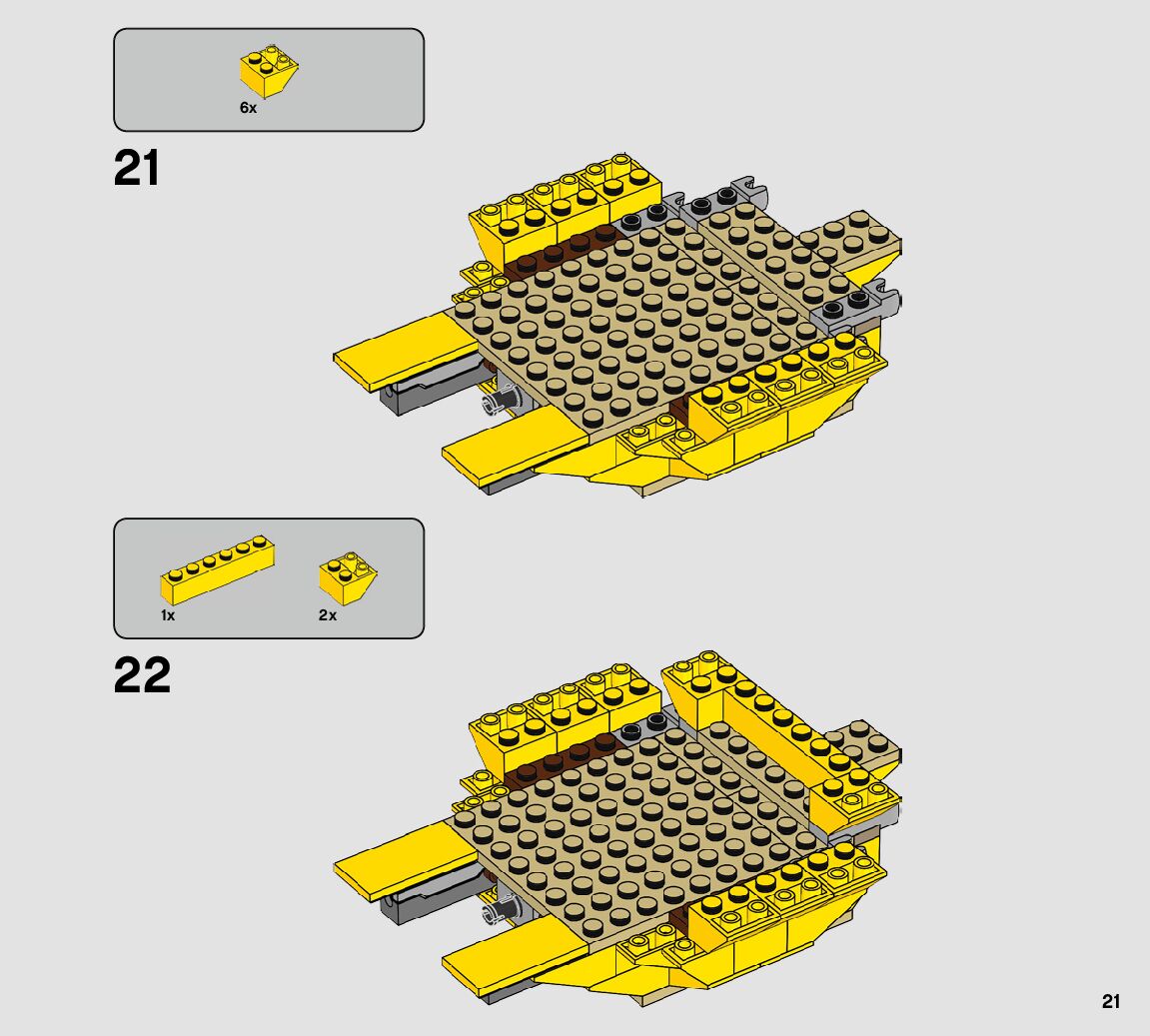 6x

21

1x

2x

22

21