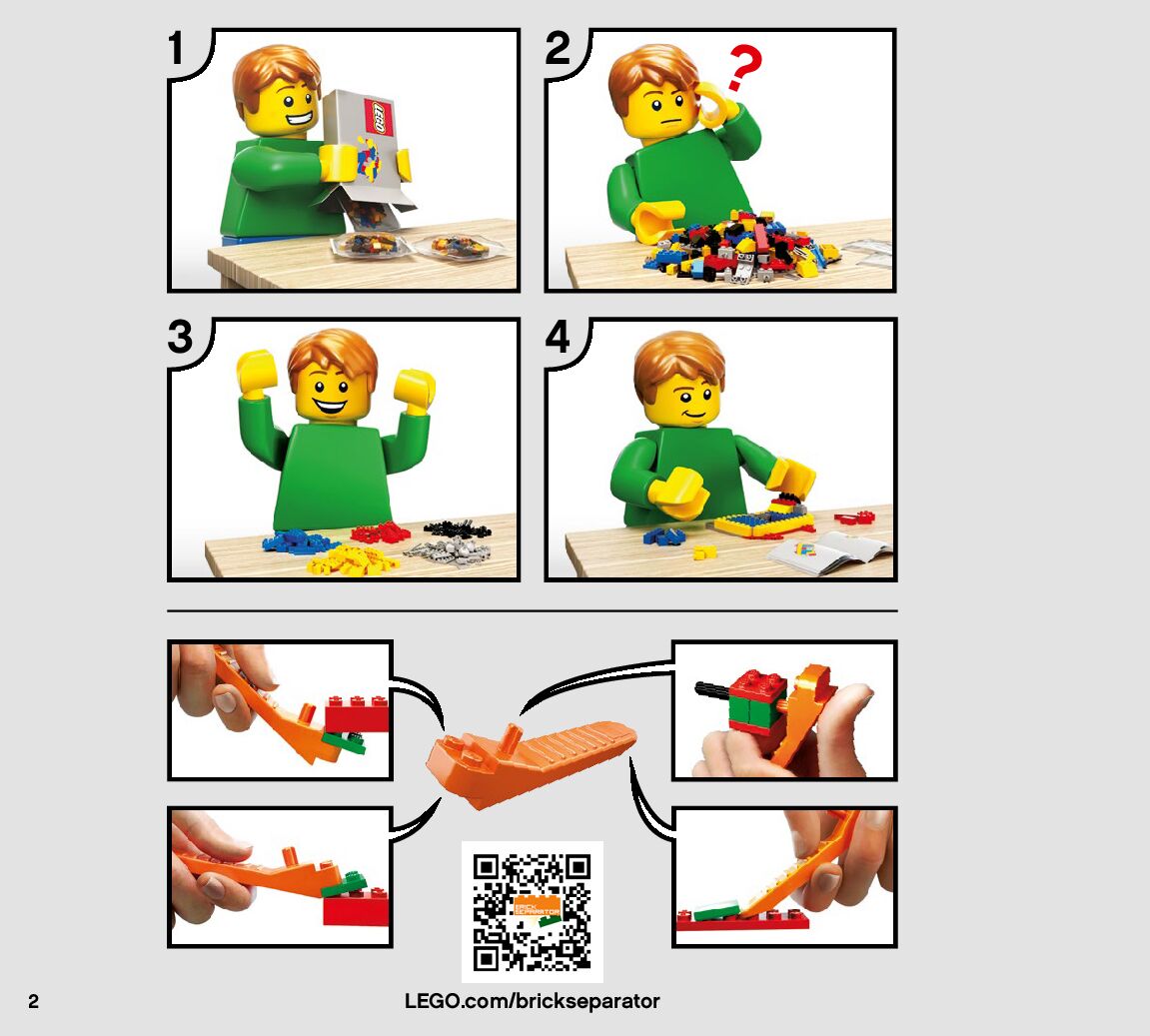 1

LEGO

2

?

3

4

BRICK SEPARATOR

2

LEGO.com/brickseparator