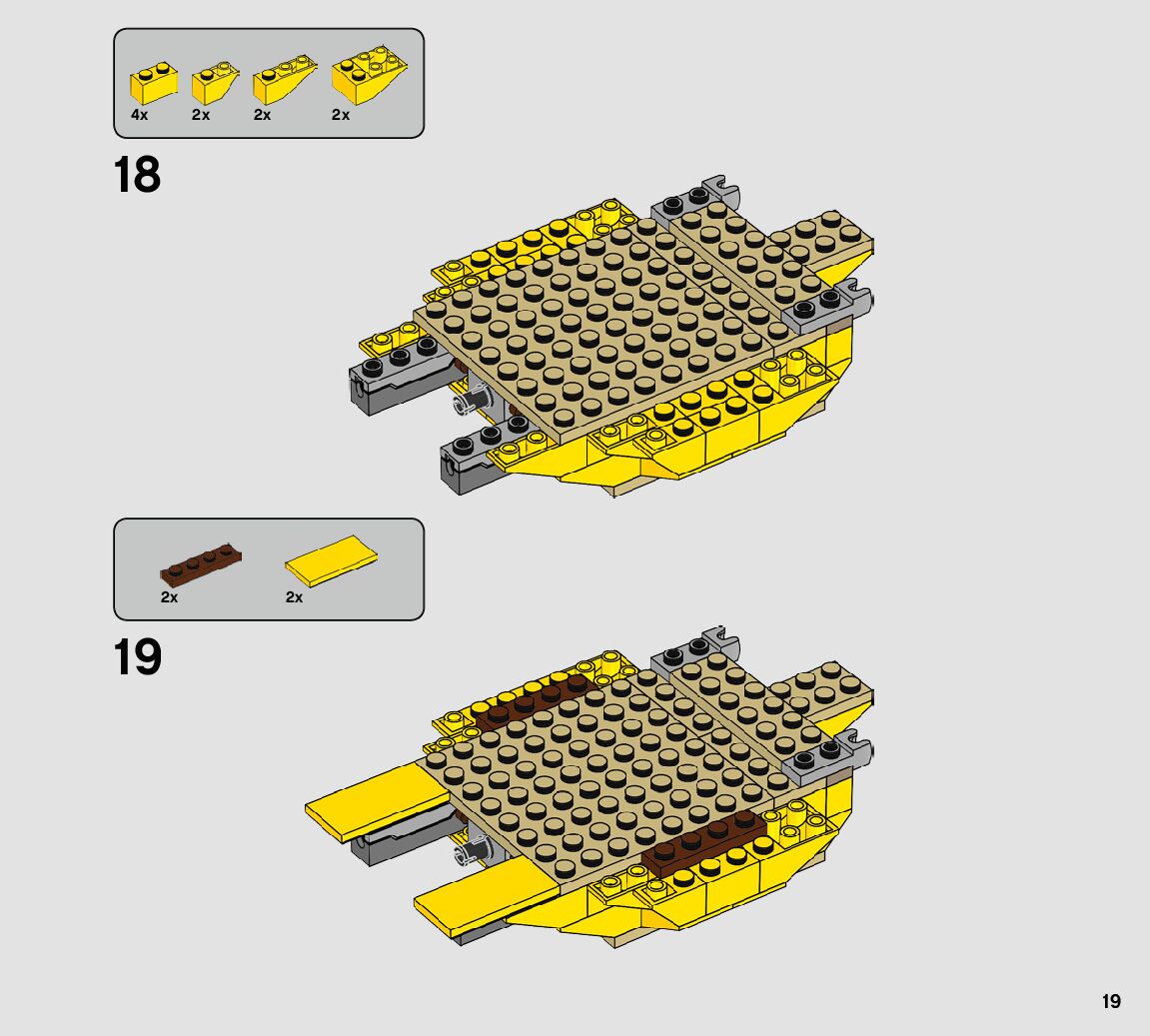 4x 2x 2x 2x

18

2x 2x

19

19