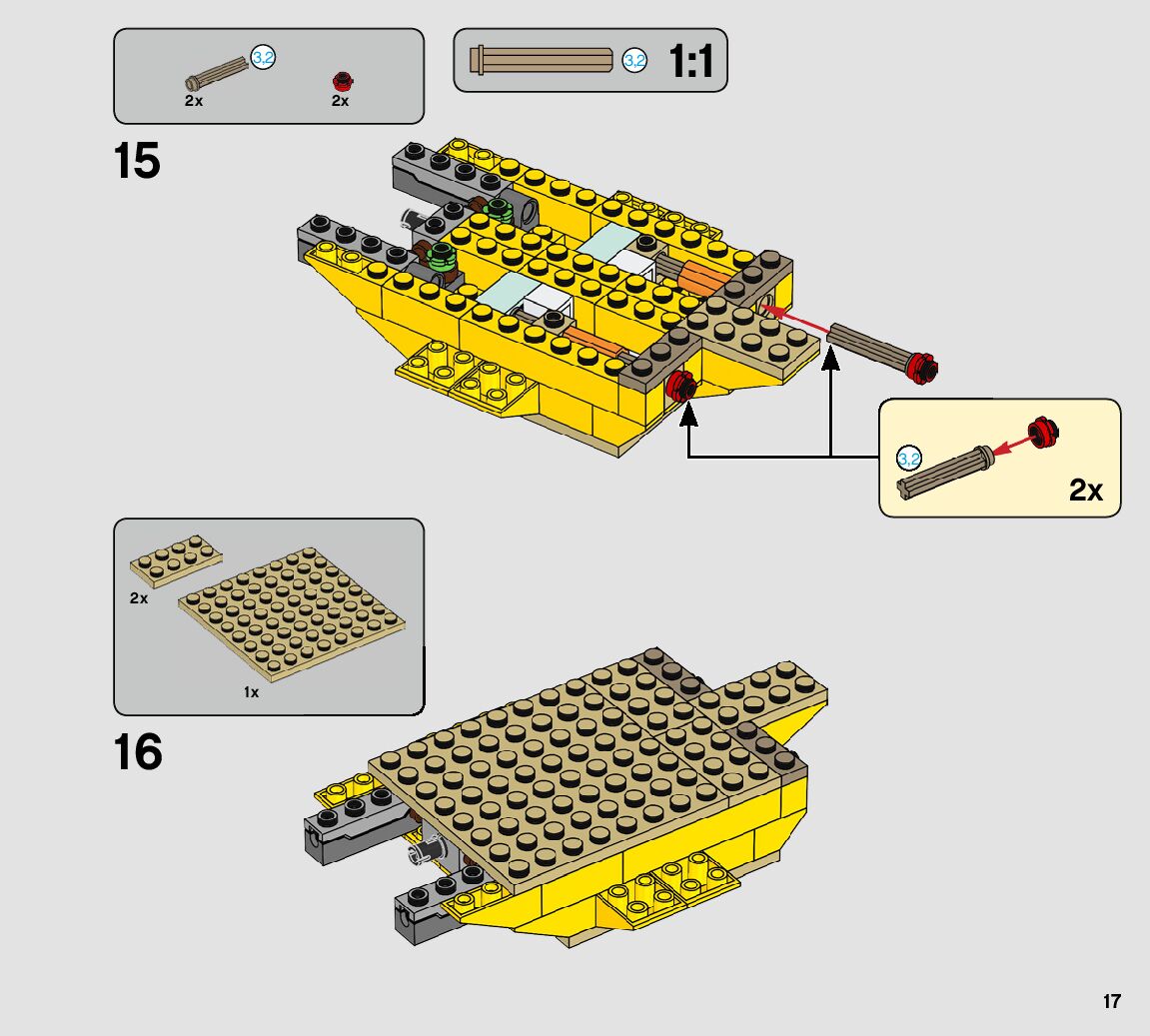 3.2
2x
2x

3.2
1:1

15

3.2
2x

2x
1x

16

17