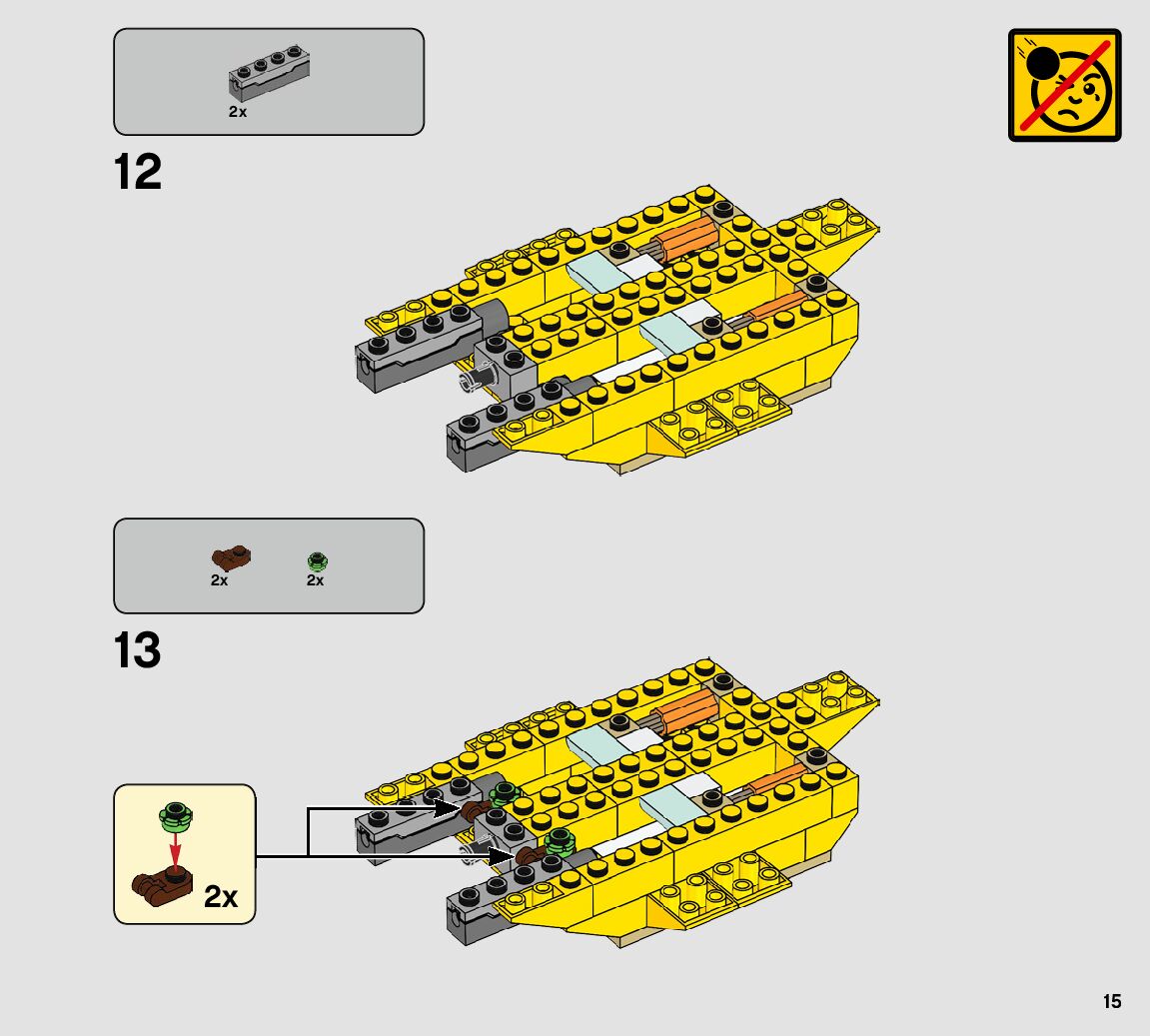 2x

12

2x 2x

13

2x

15