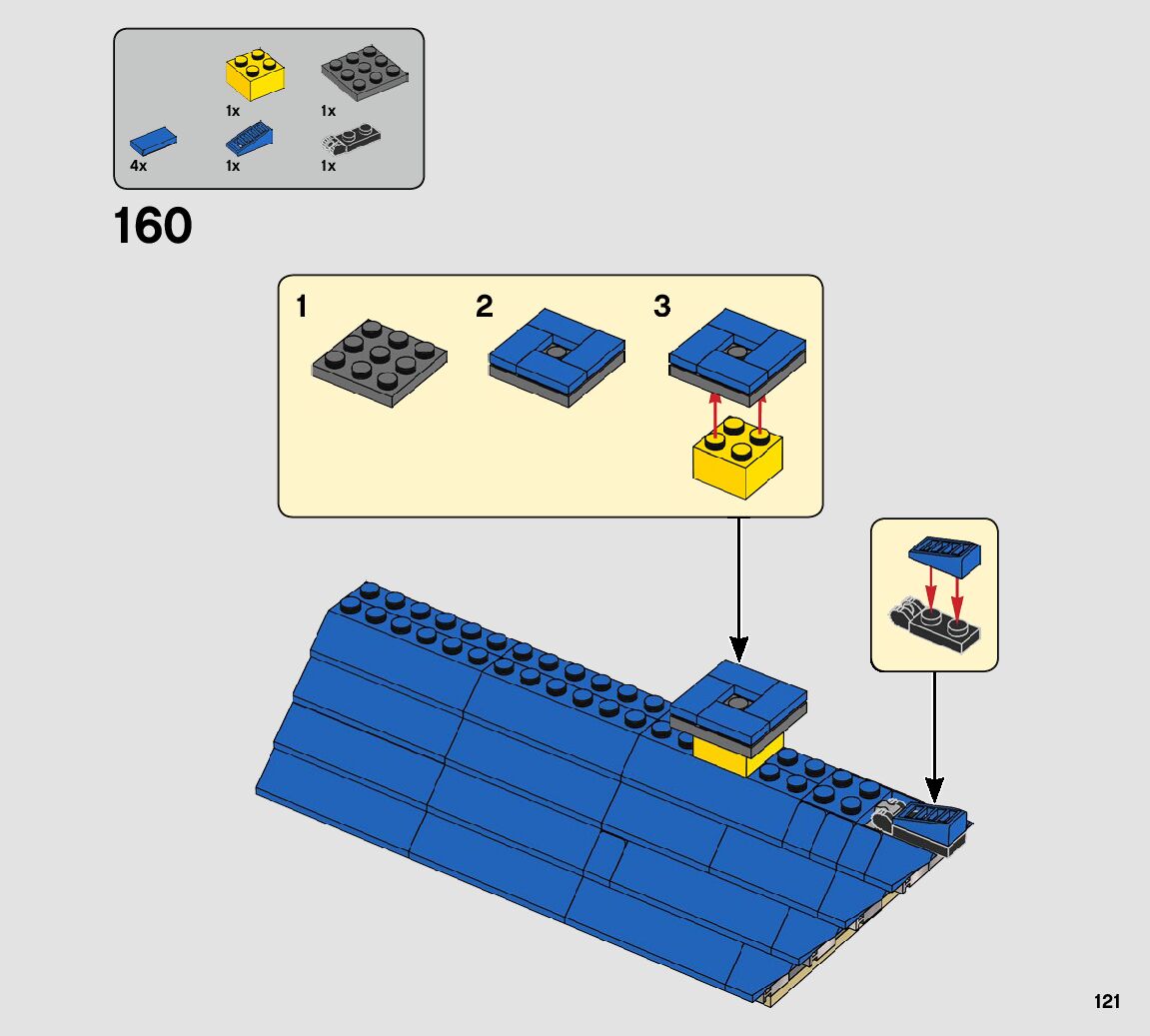 1x
1x
4x
1x
1x

160

1
2
3

121