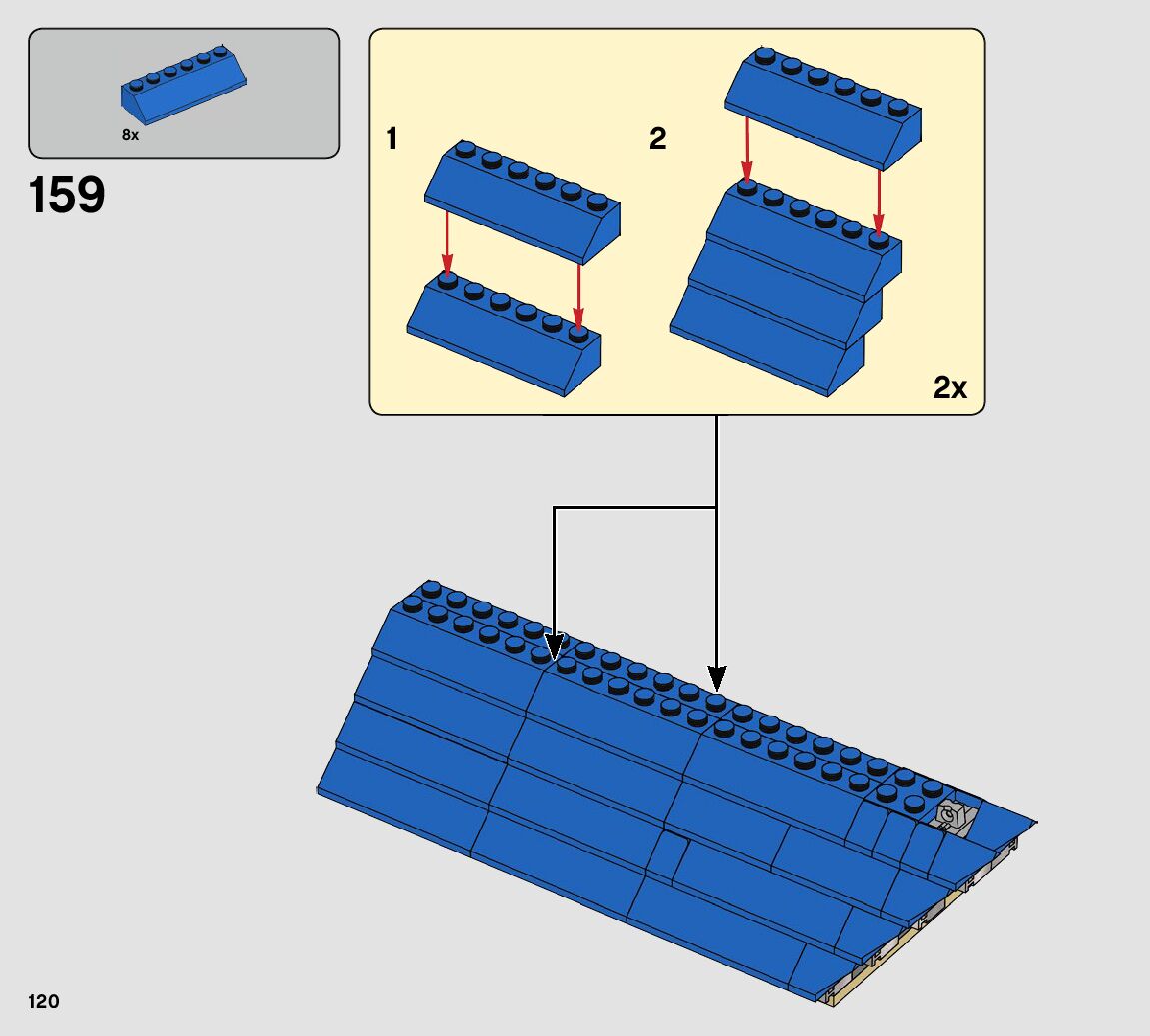 8x

159

1

2

2x

120