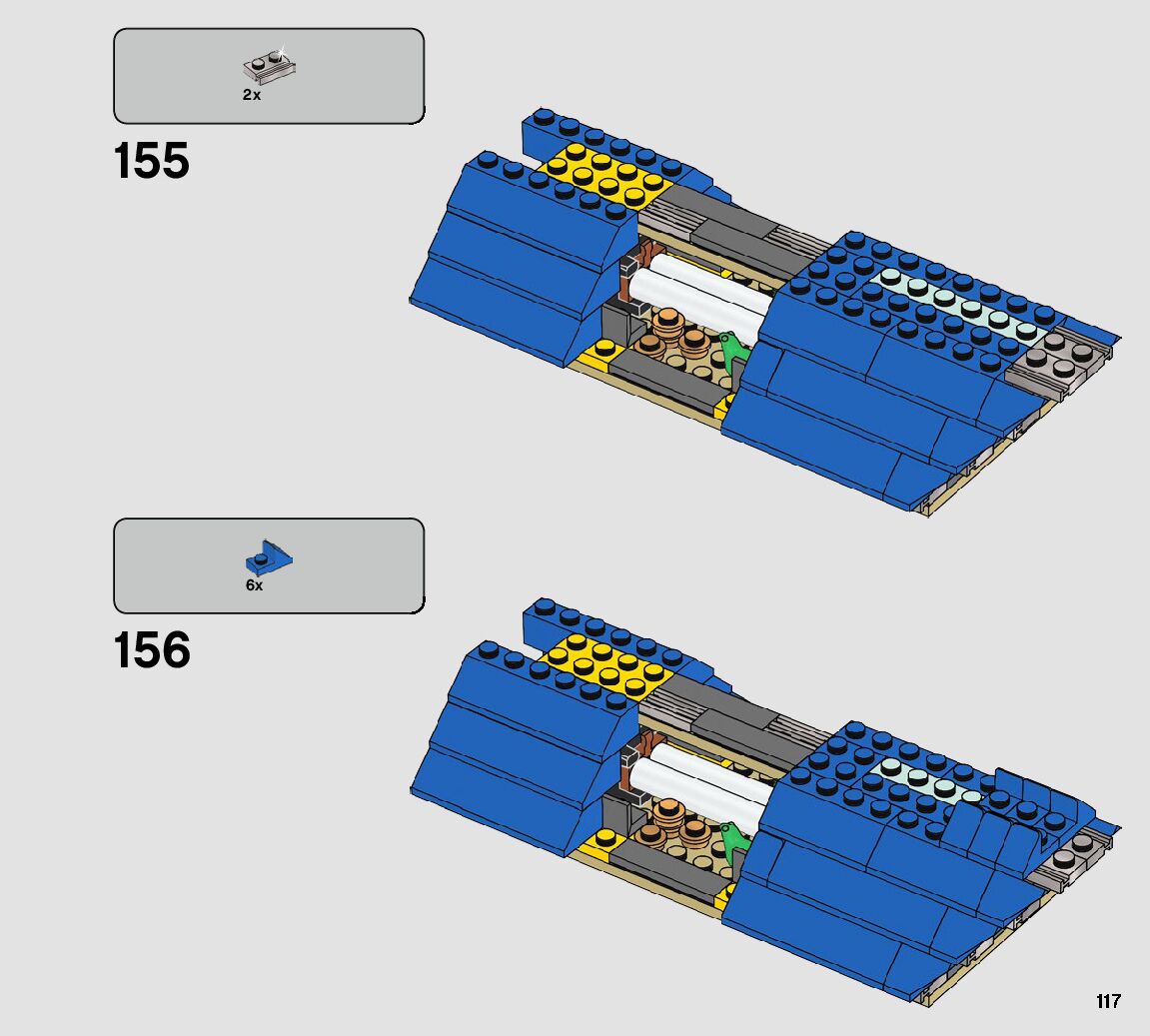 2x

155

6x

156

117