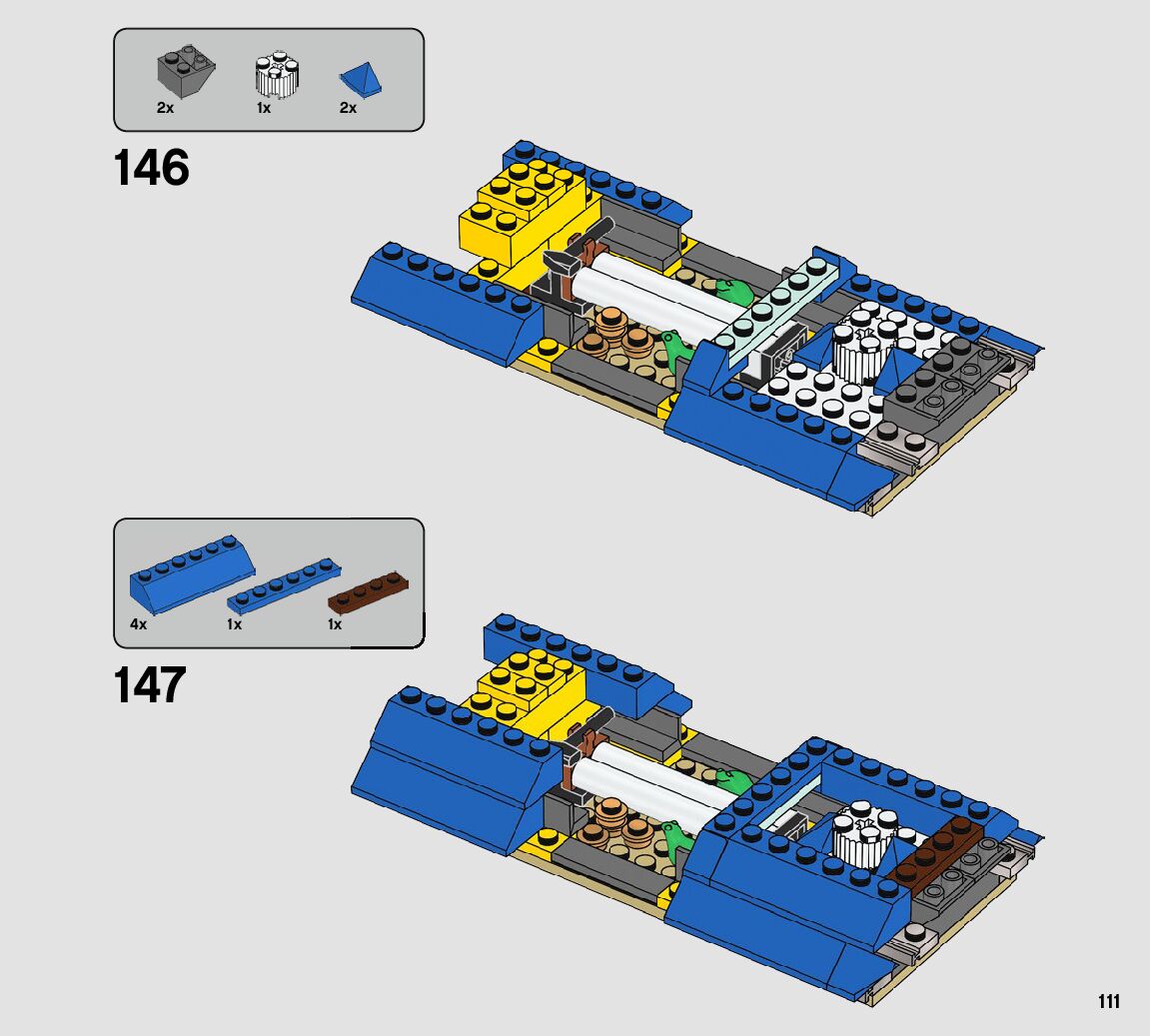 2x 1x 2x

146

4x 1x 1x

147

111