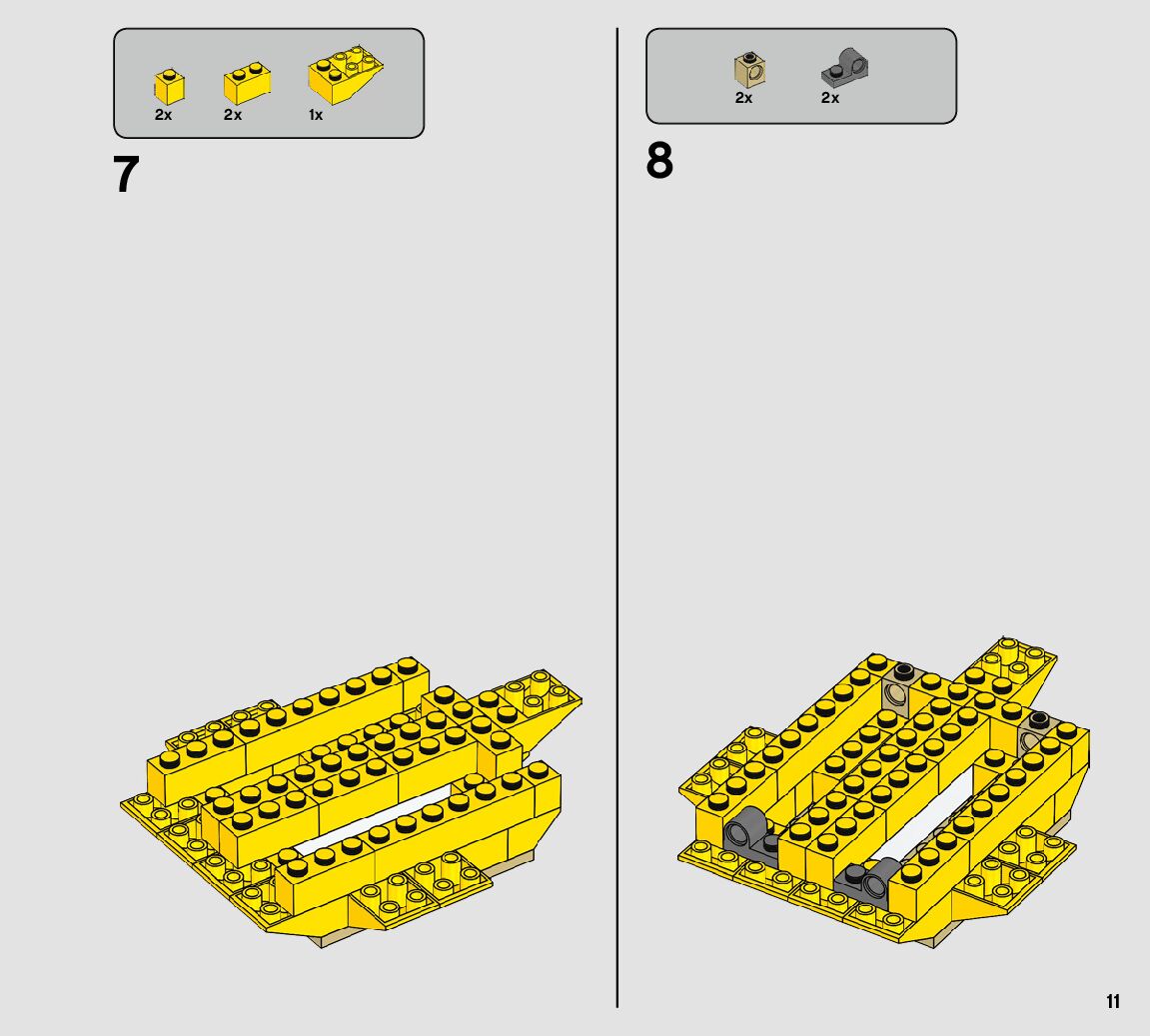 2x 2x 1x

7

2x 2x

8

11