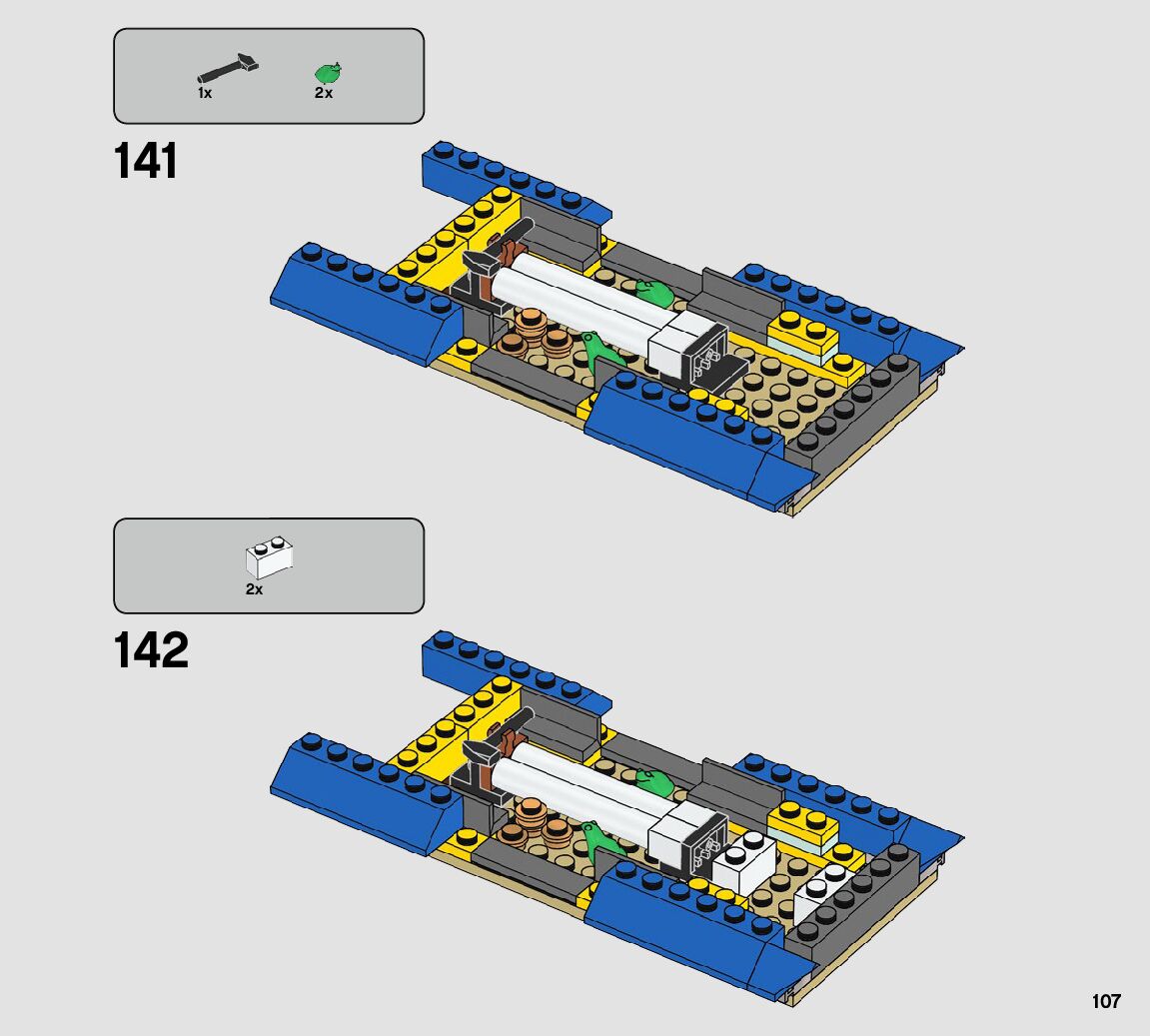 1x
2x

141

2x

142

107