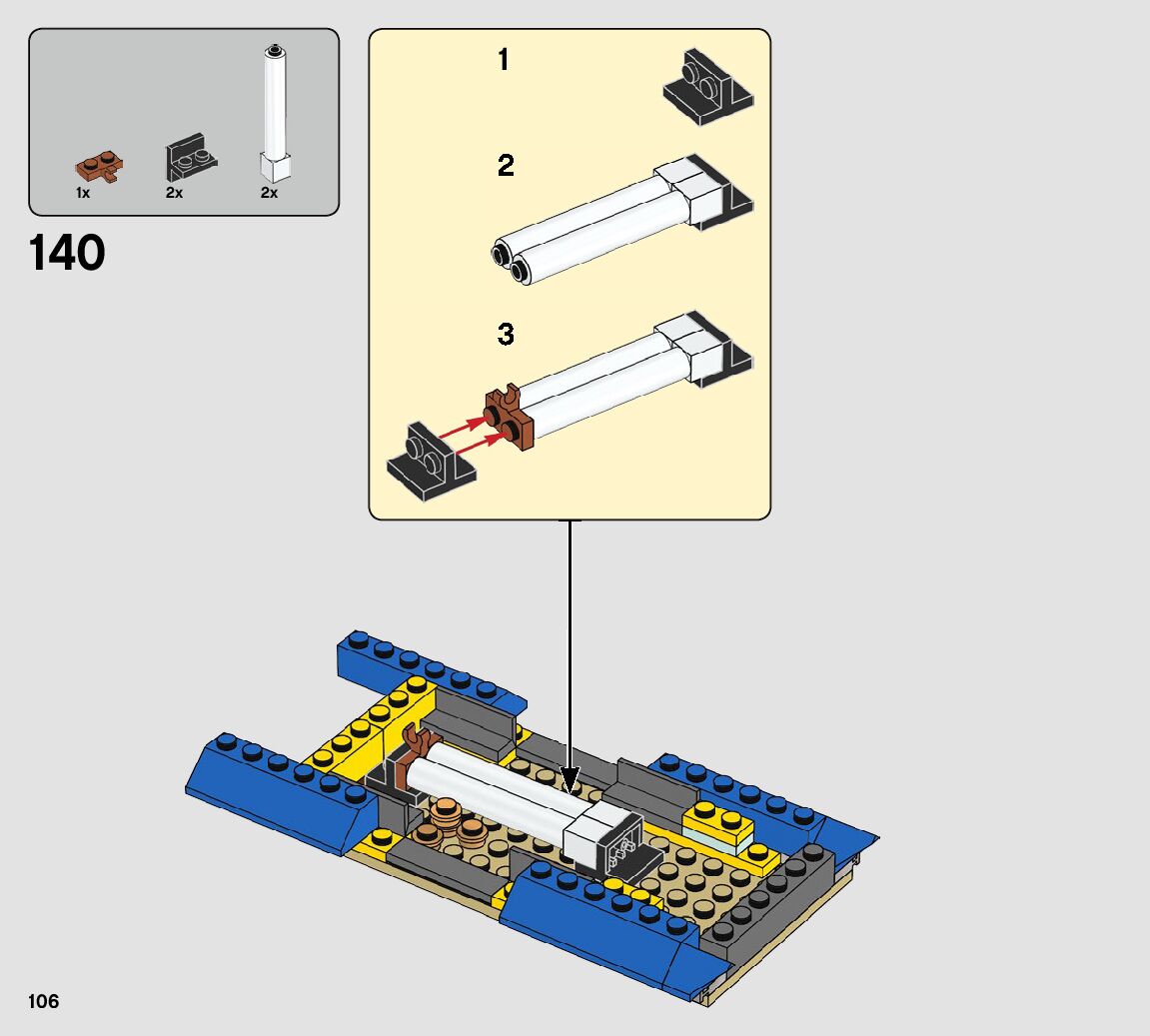 1x
2x
2x

140

1

2

3

106