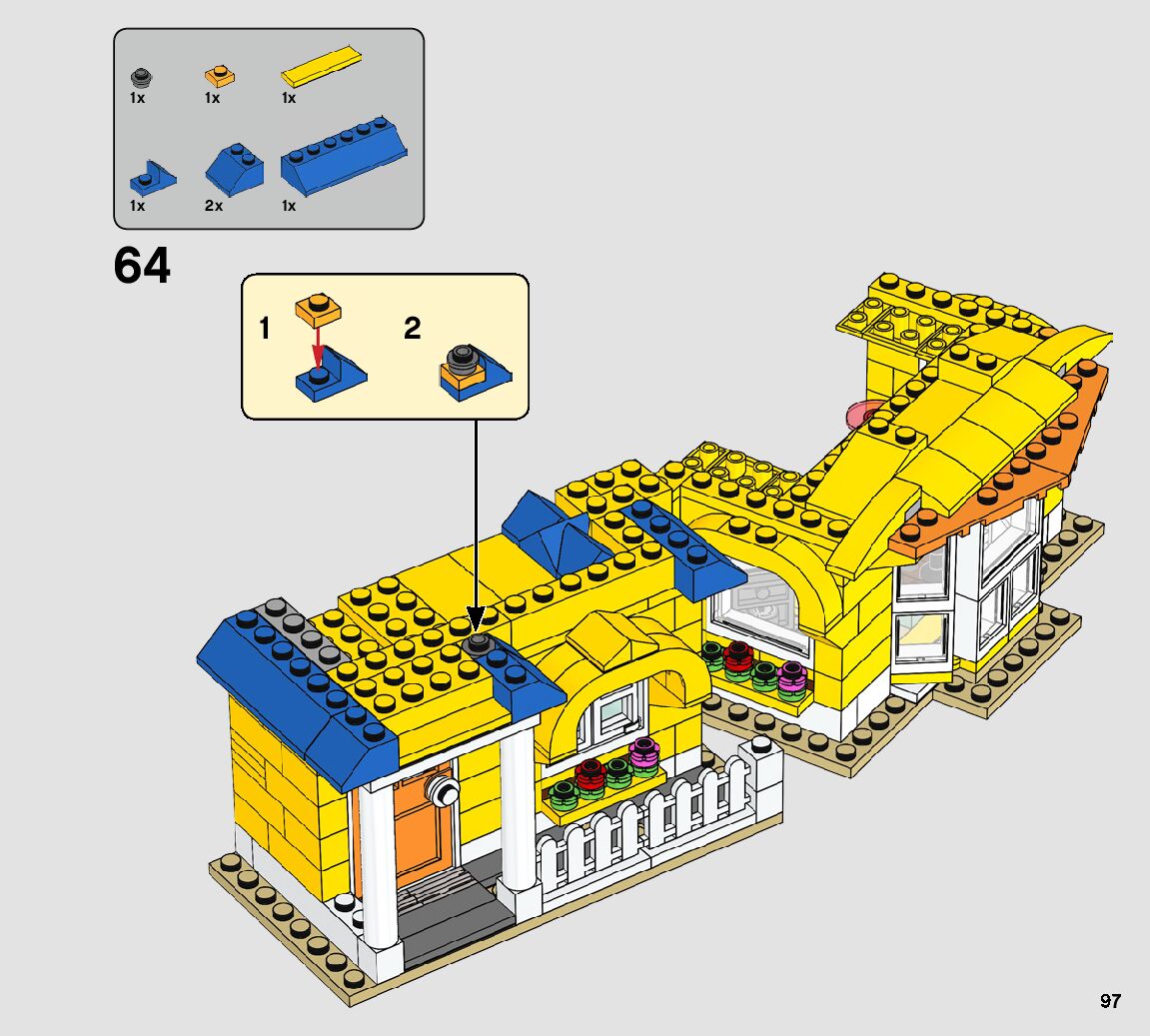 1x 1x 1x

1x 2x 1x

64

1

2

97