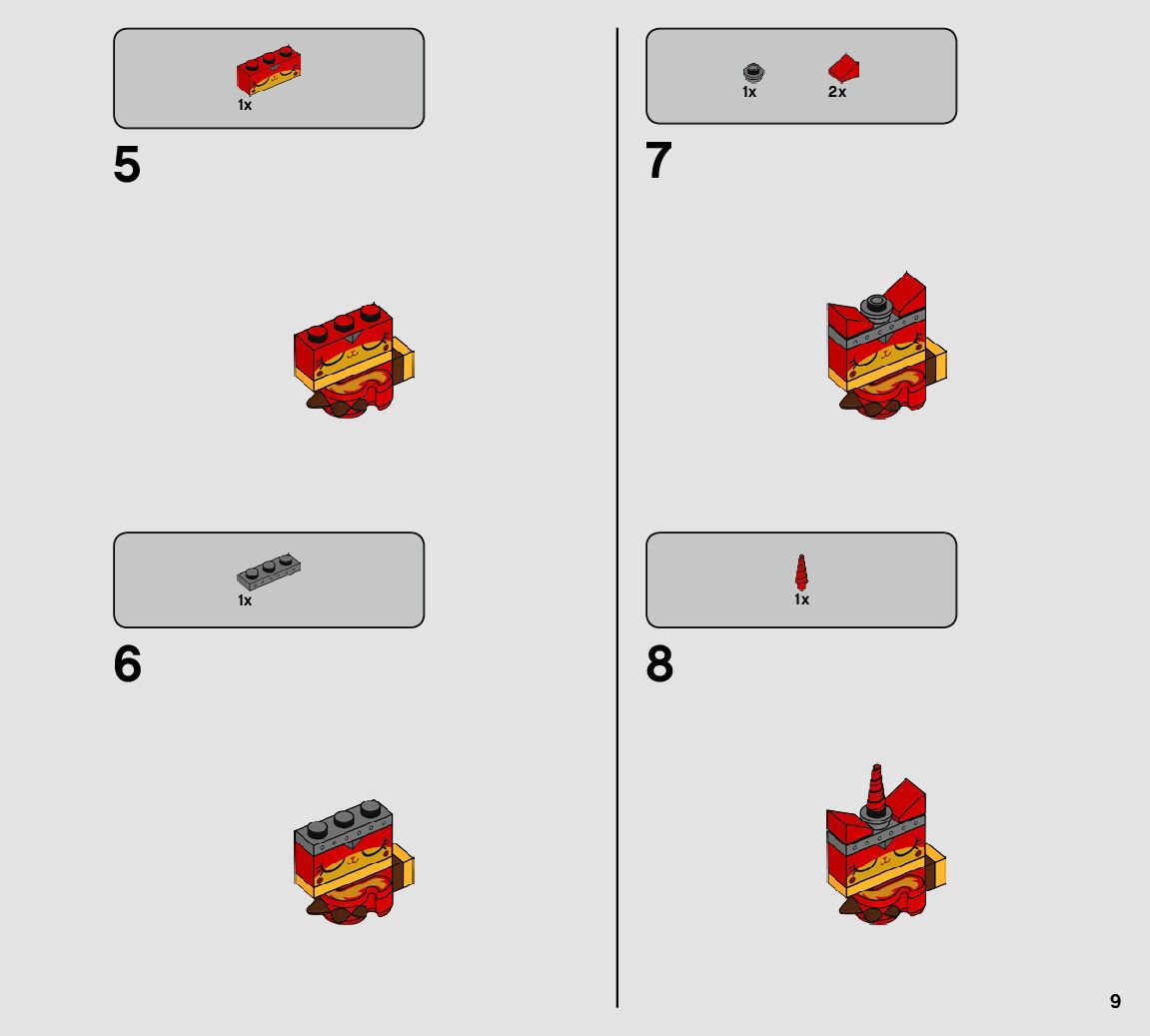 1x

5

1x

6

1x 2x

7

1x

8

9