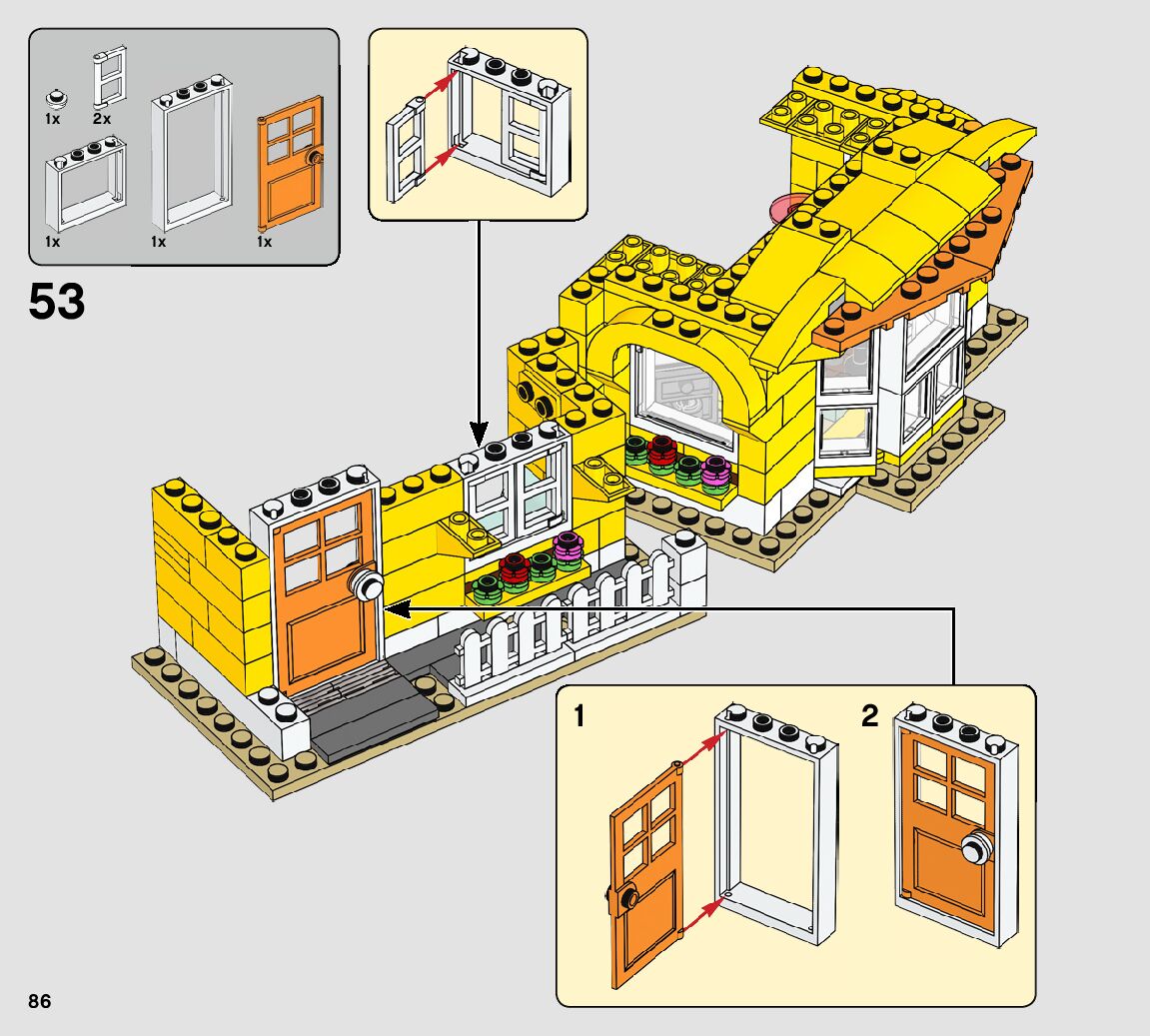 1x 2x

1x 1x 1x

53

1 2

86