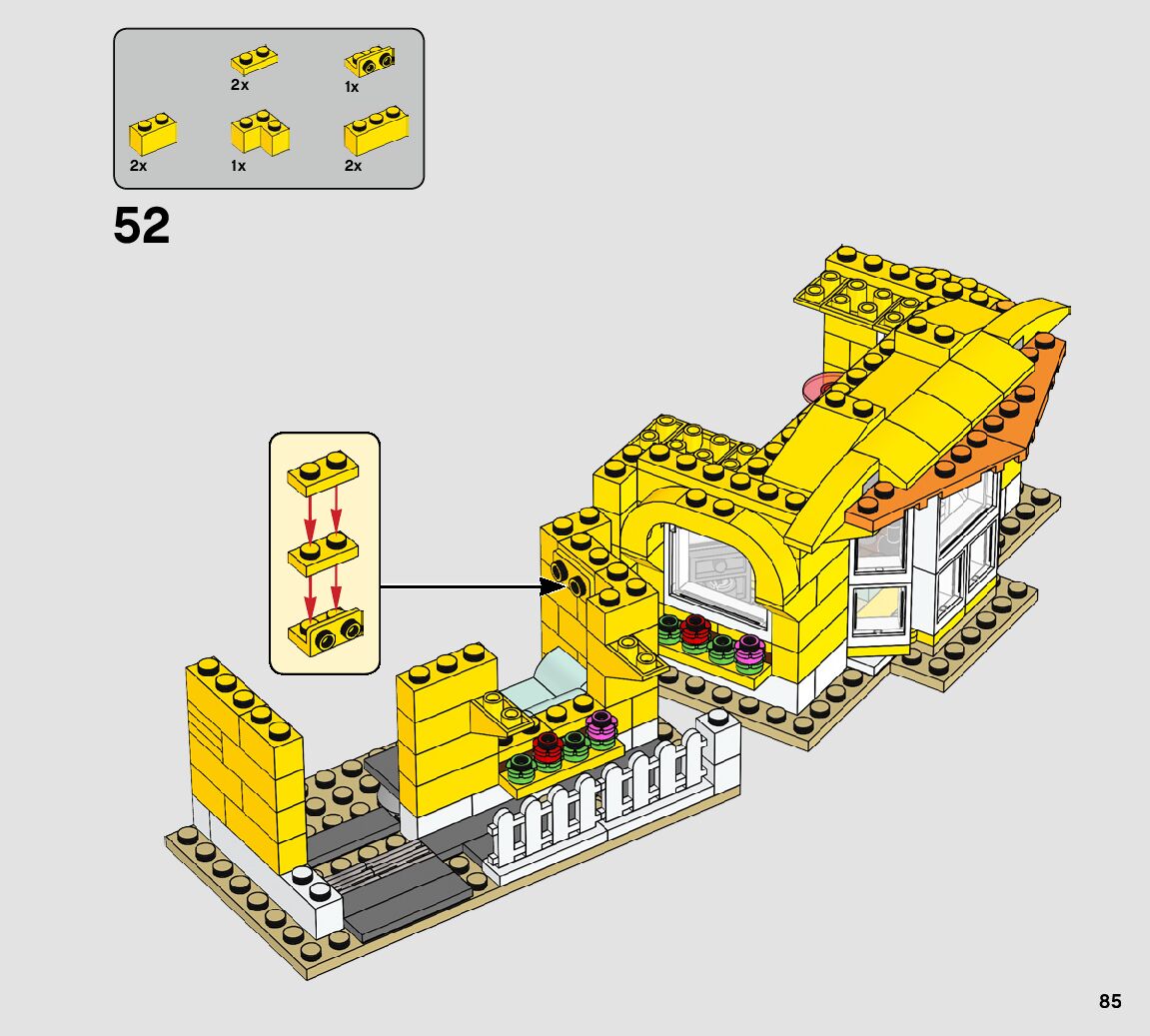 2x
1x
2x
1x
2x

52

85