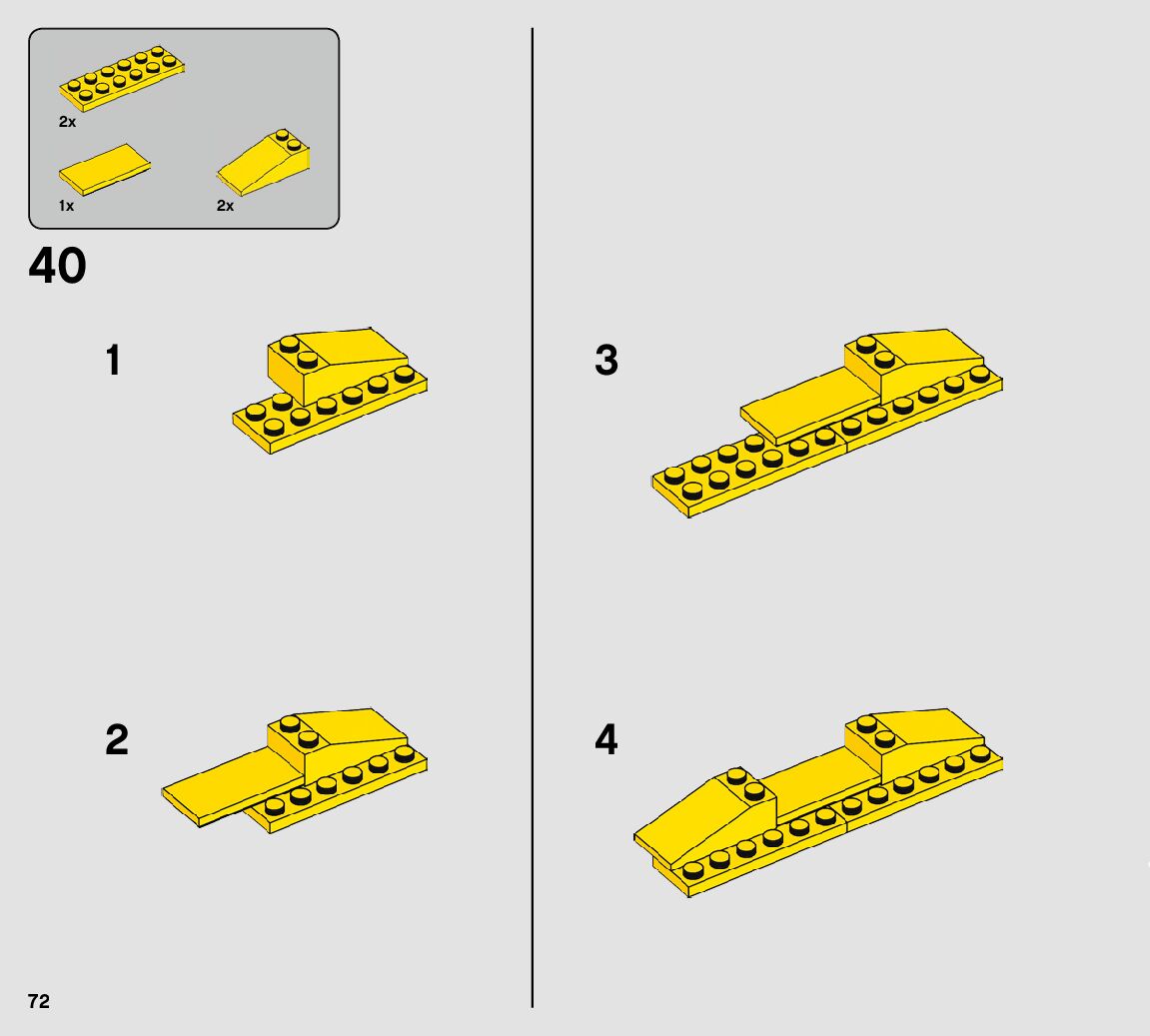 2x

1x

2x

40

1

2

3

4

72