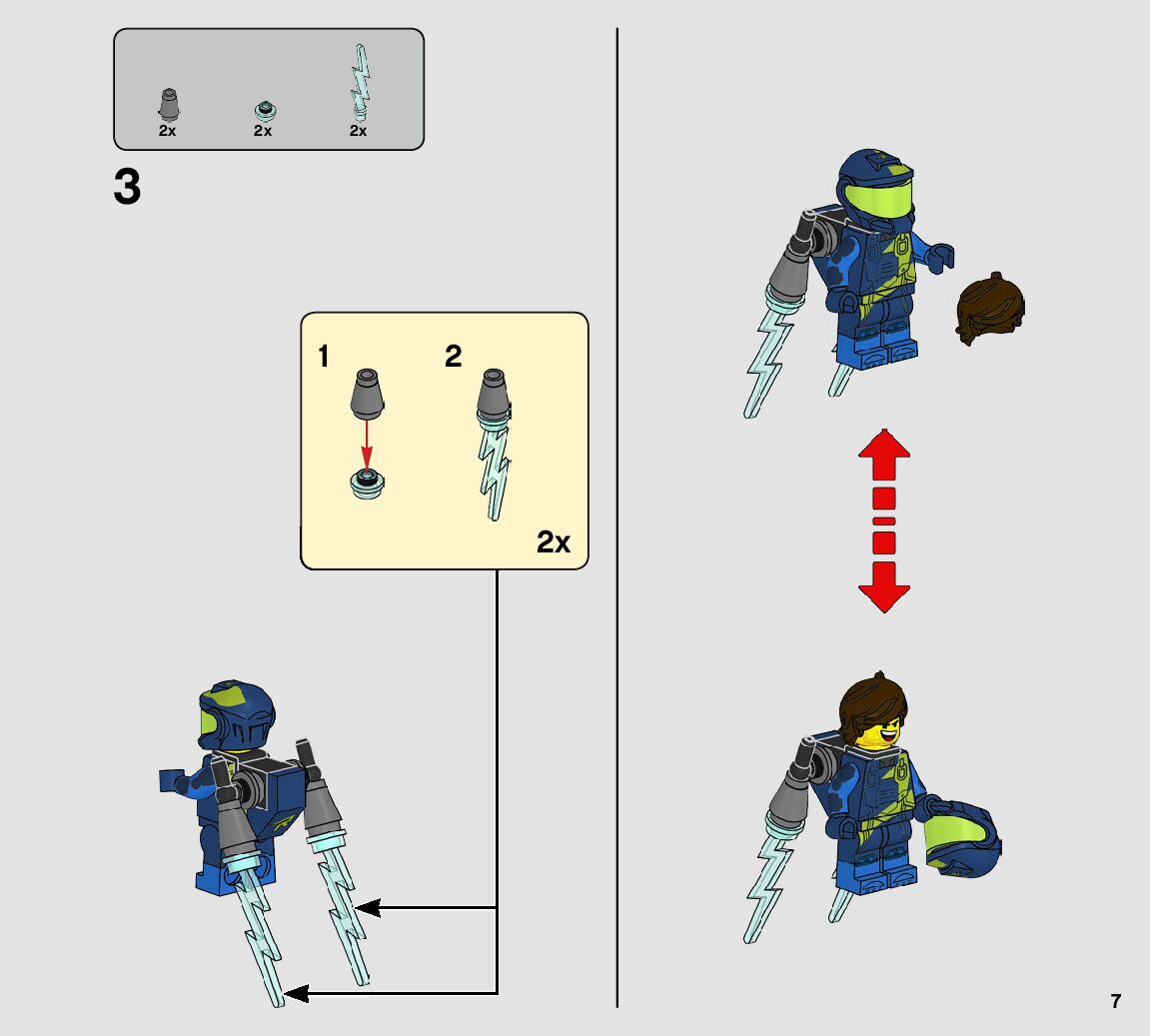 2x 2x 2x

3

1 2

2x

7