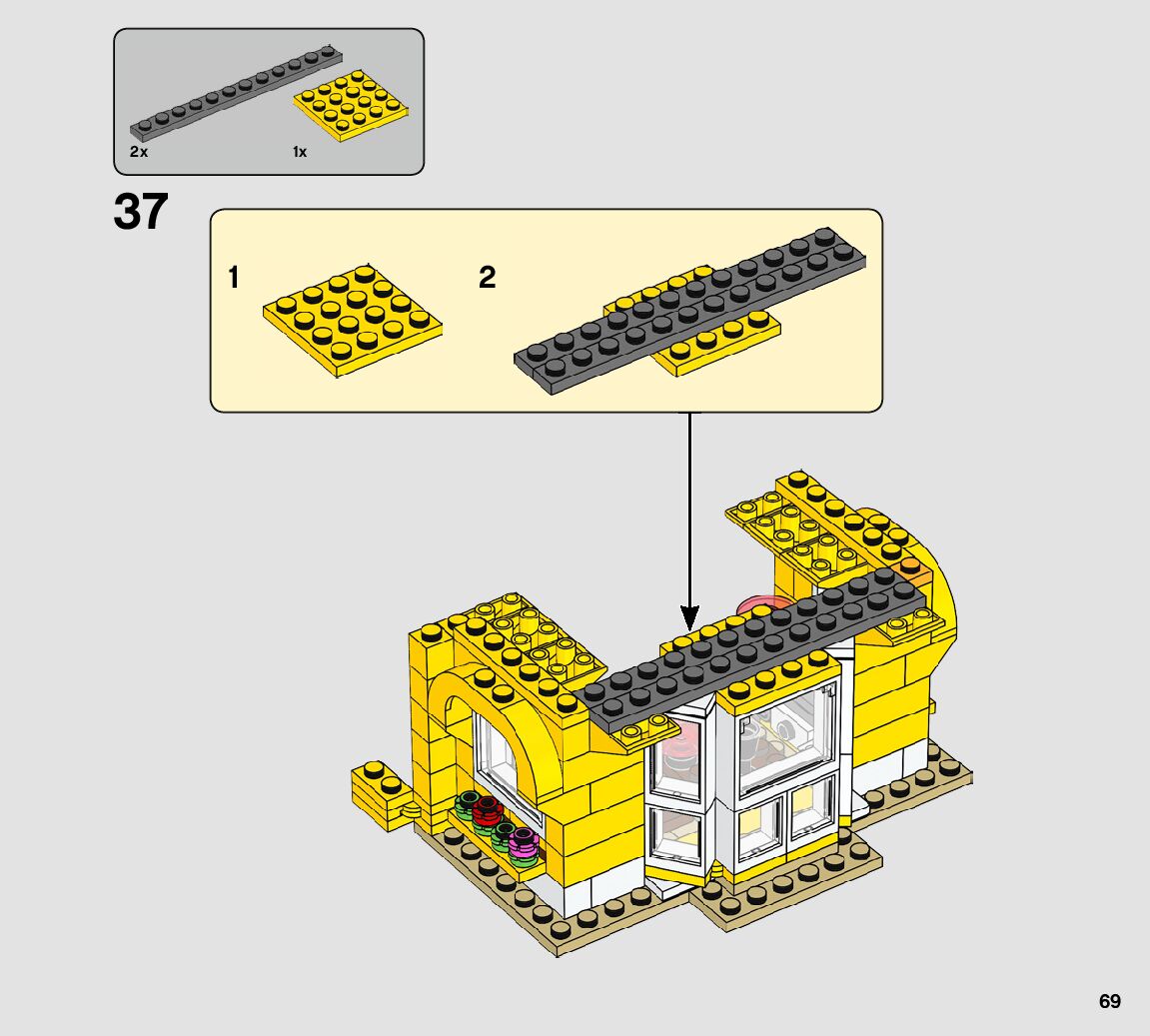 2x

1x

37

1

2

69