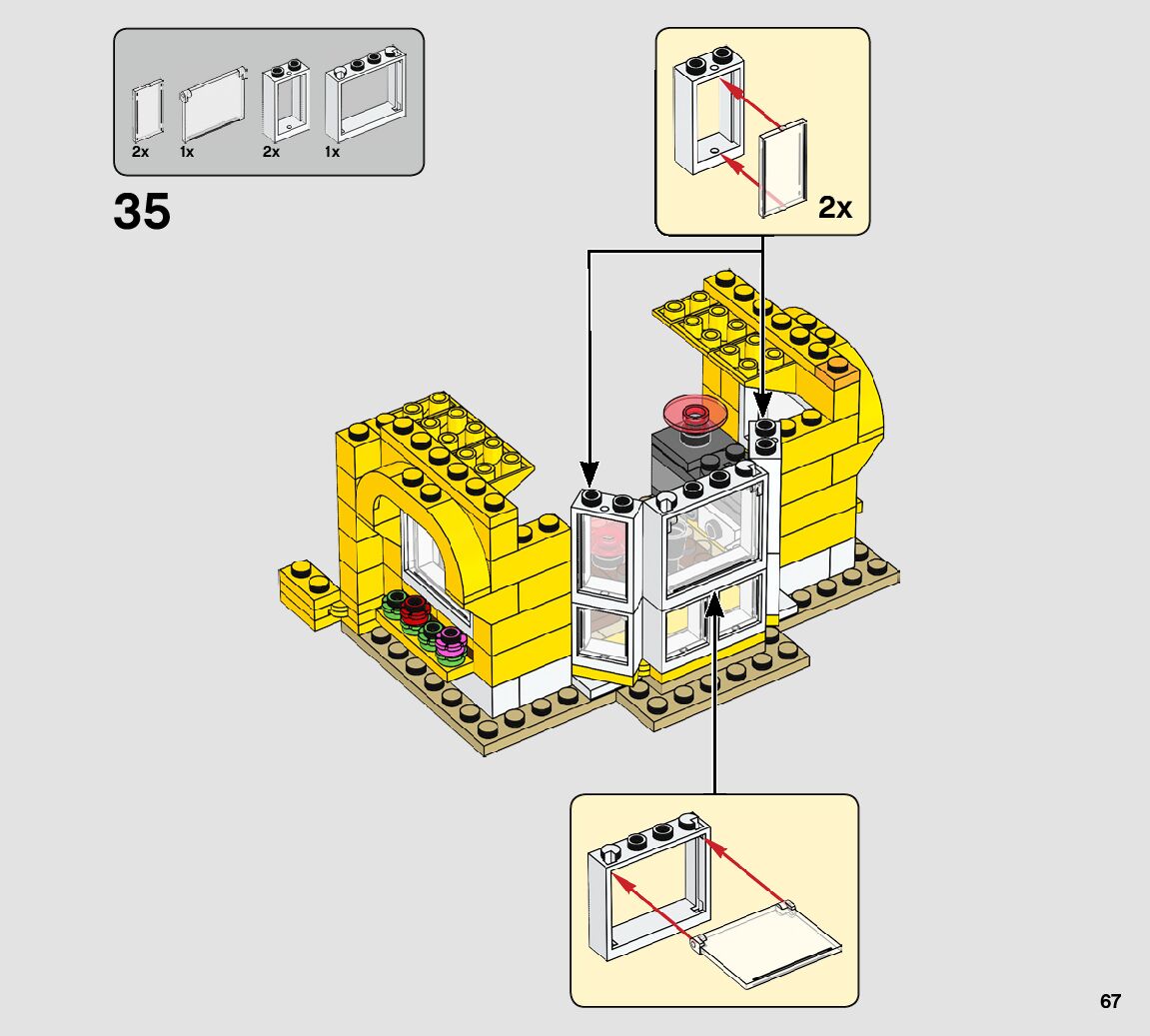 2x 1x 2x 1x

35

2x

67