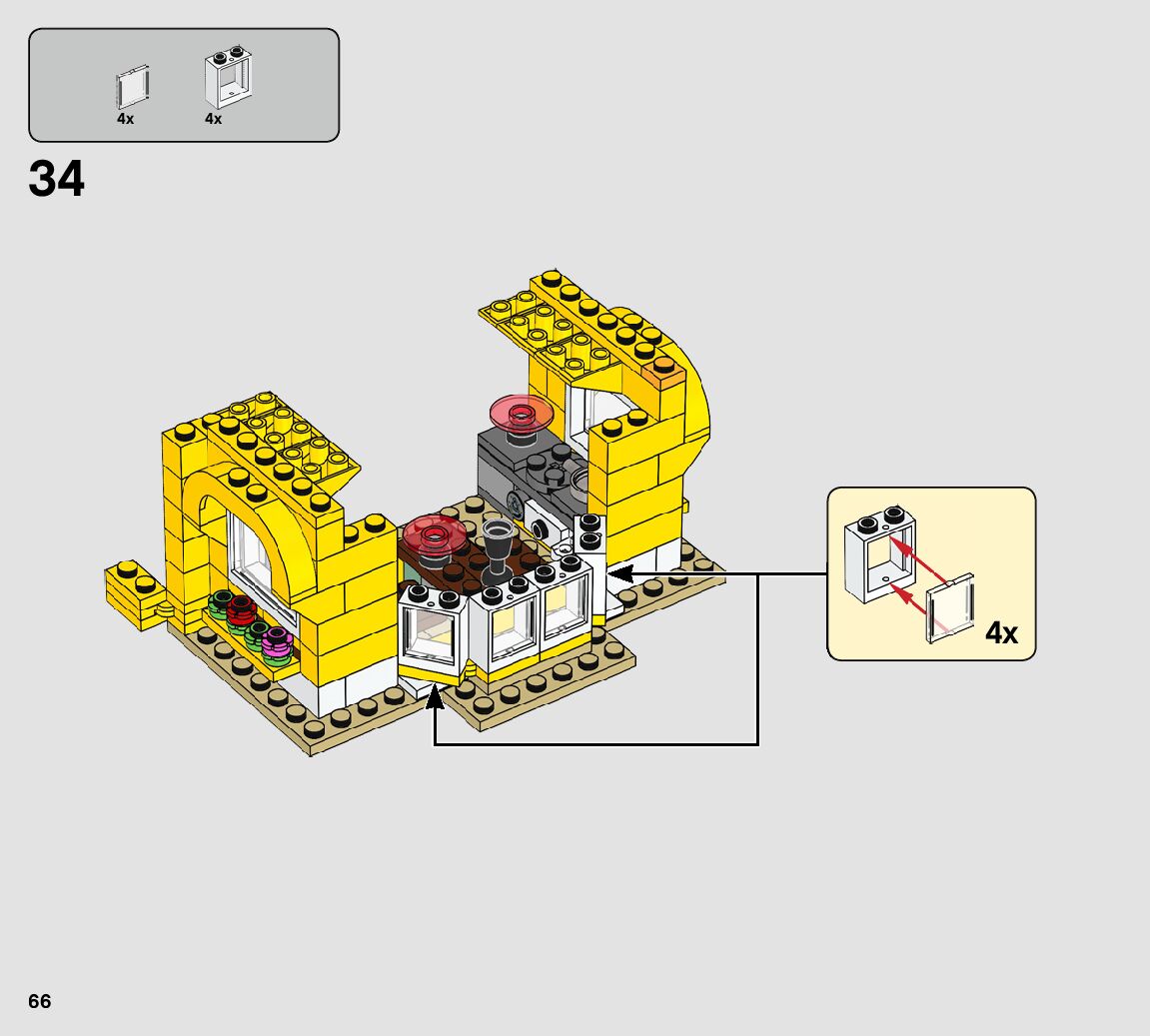 4x 4x

34

4x

66