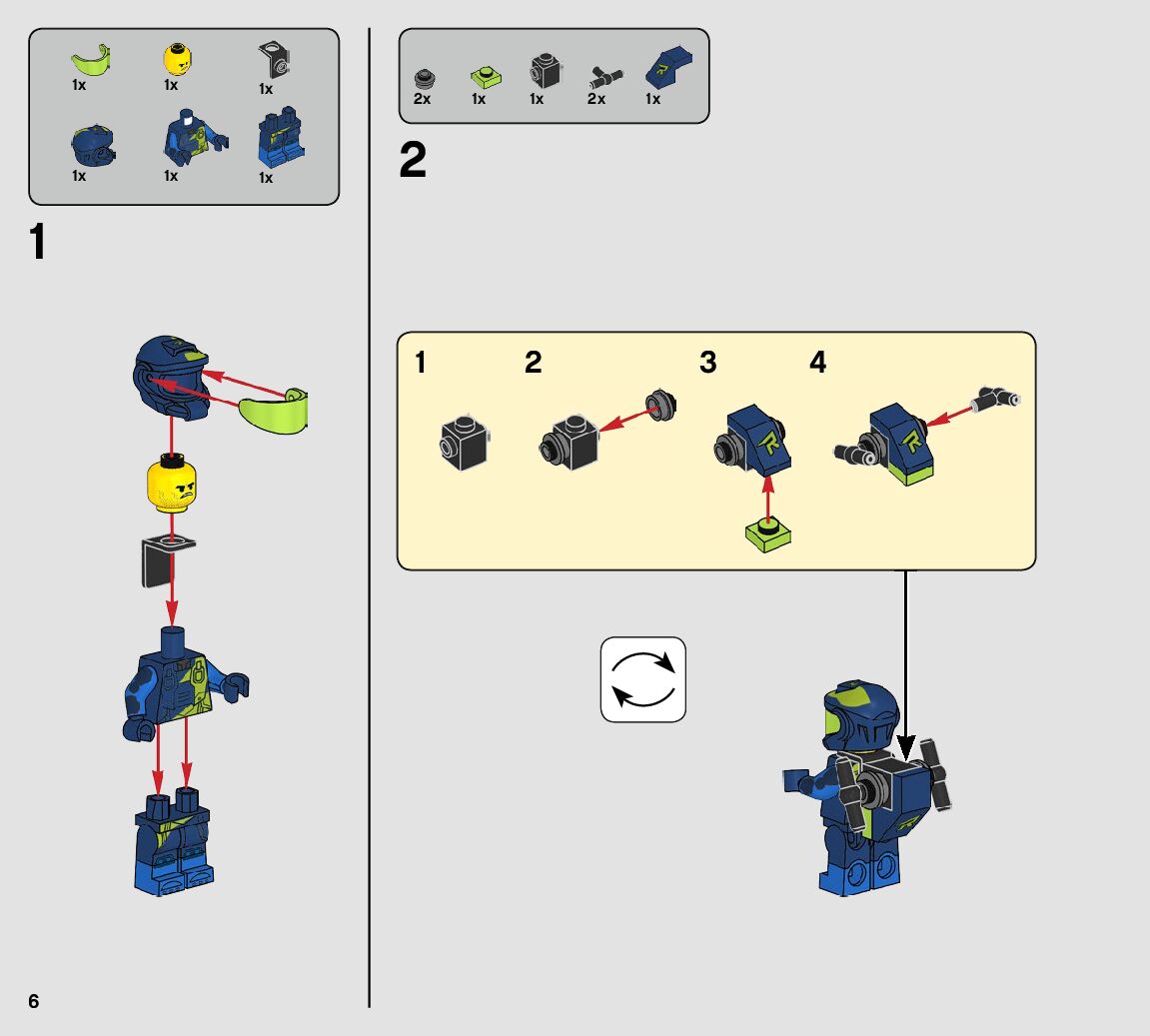 1x 1x 1x

1x 1x 1x

1

2x 1x 1x 2x 1x

2

1 2 3 4

6