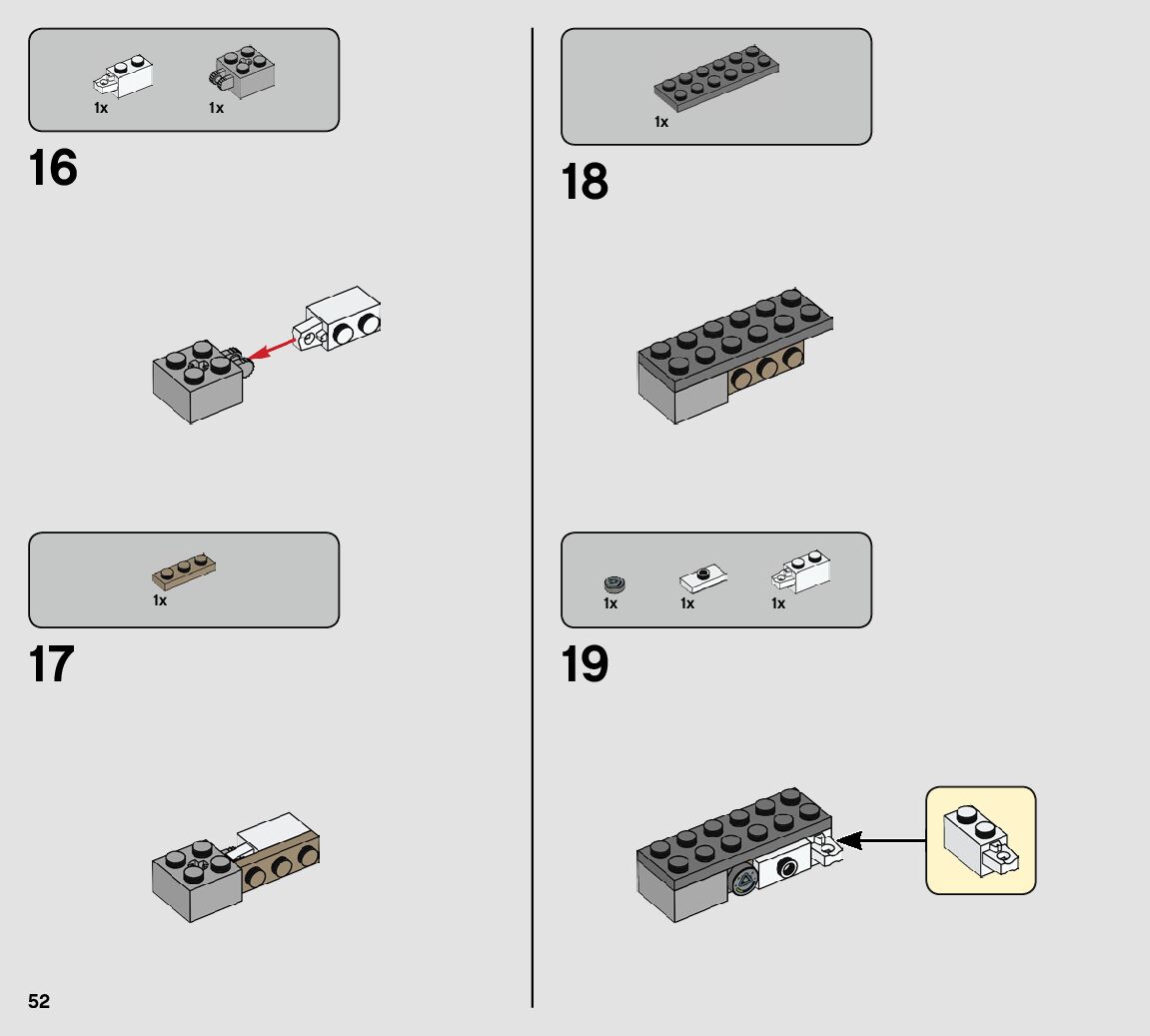 1x 1x

16

1x

17

52

1x

18

1x 1x 1x

19