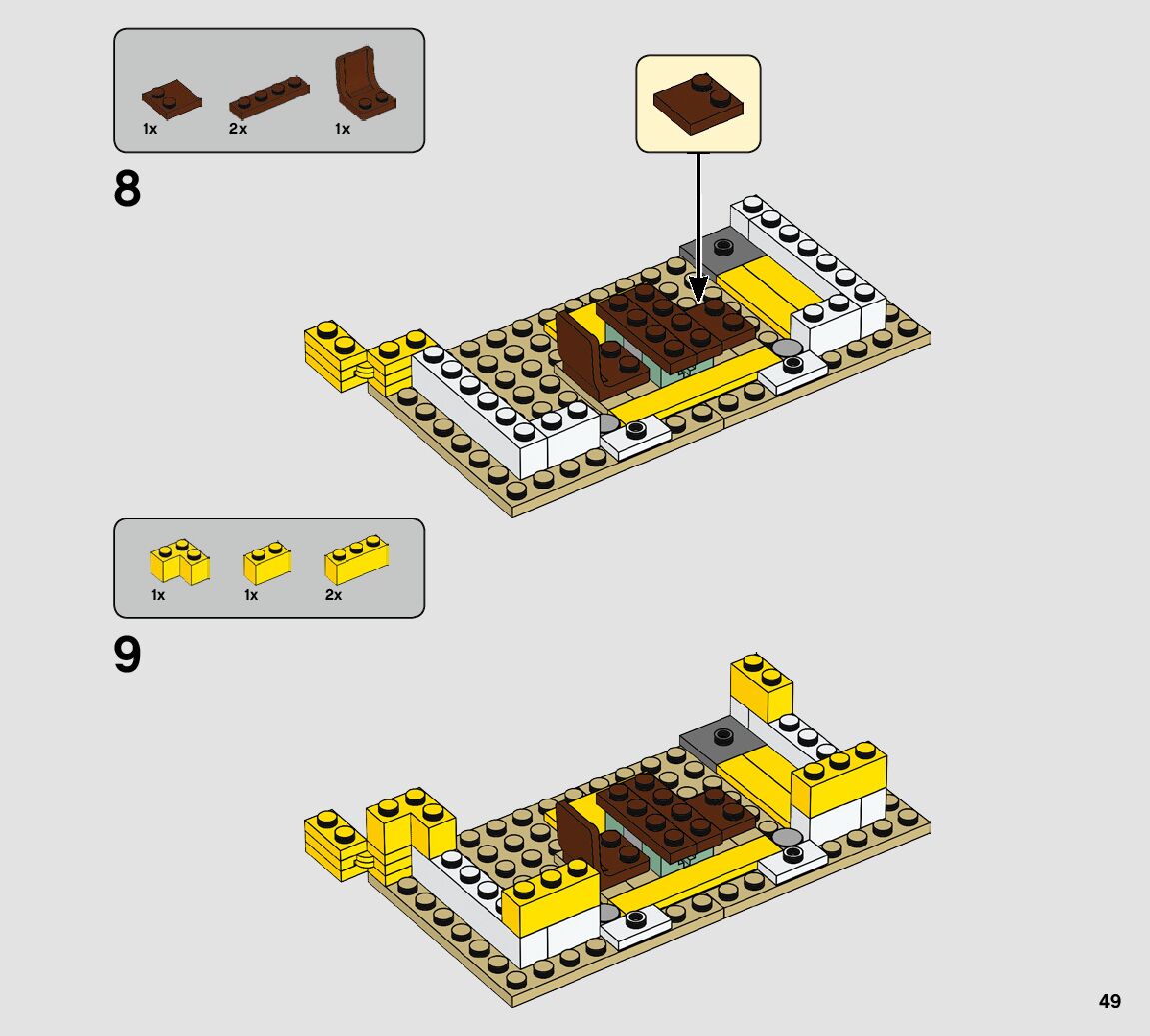 1x
2x
1x

8

1x
1x
2x

9

49